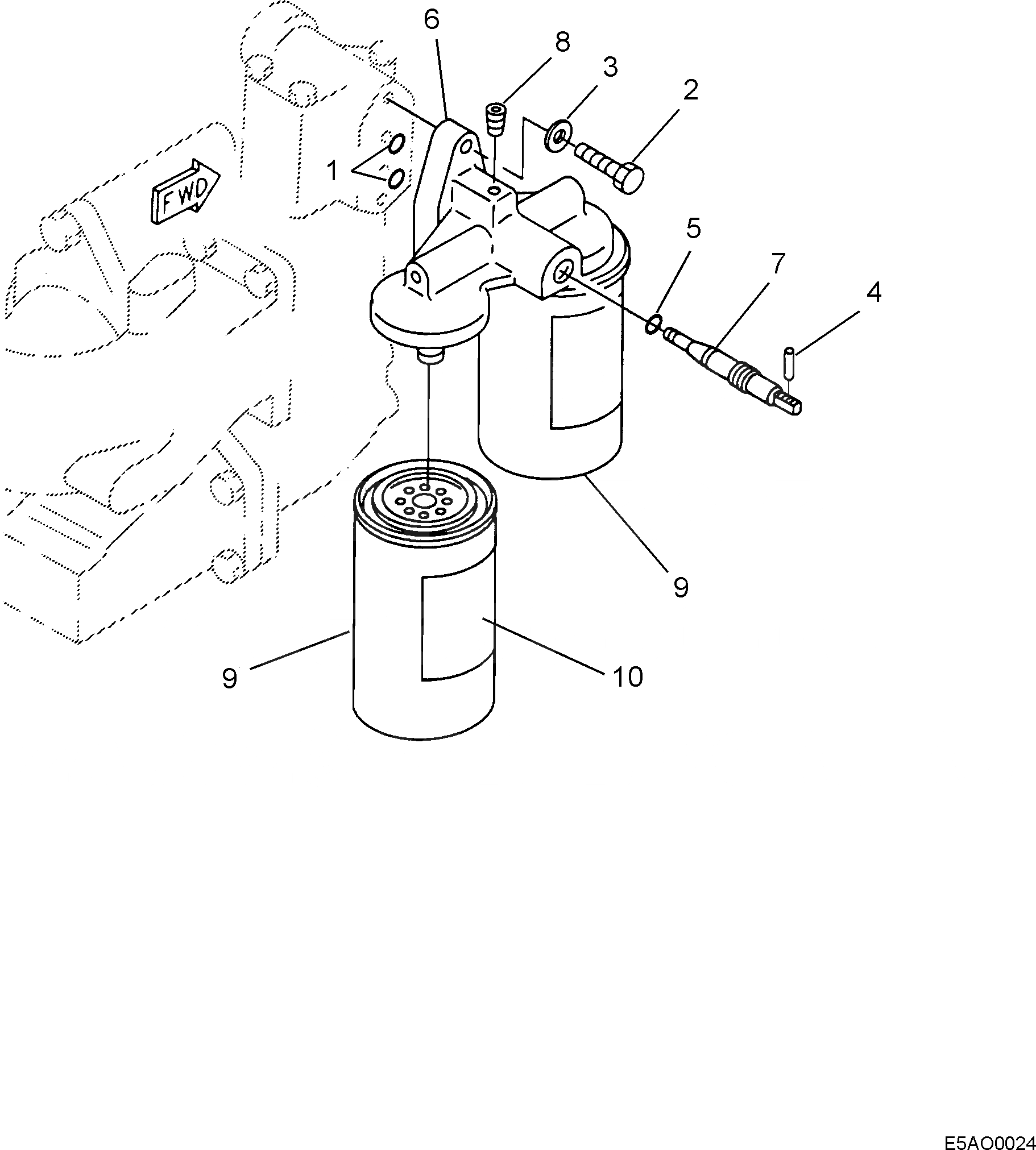 6
8
3
2
1
FWD
5
7
4
9
9
10
E5AO0024