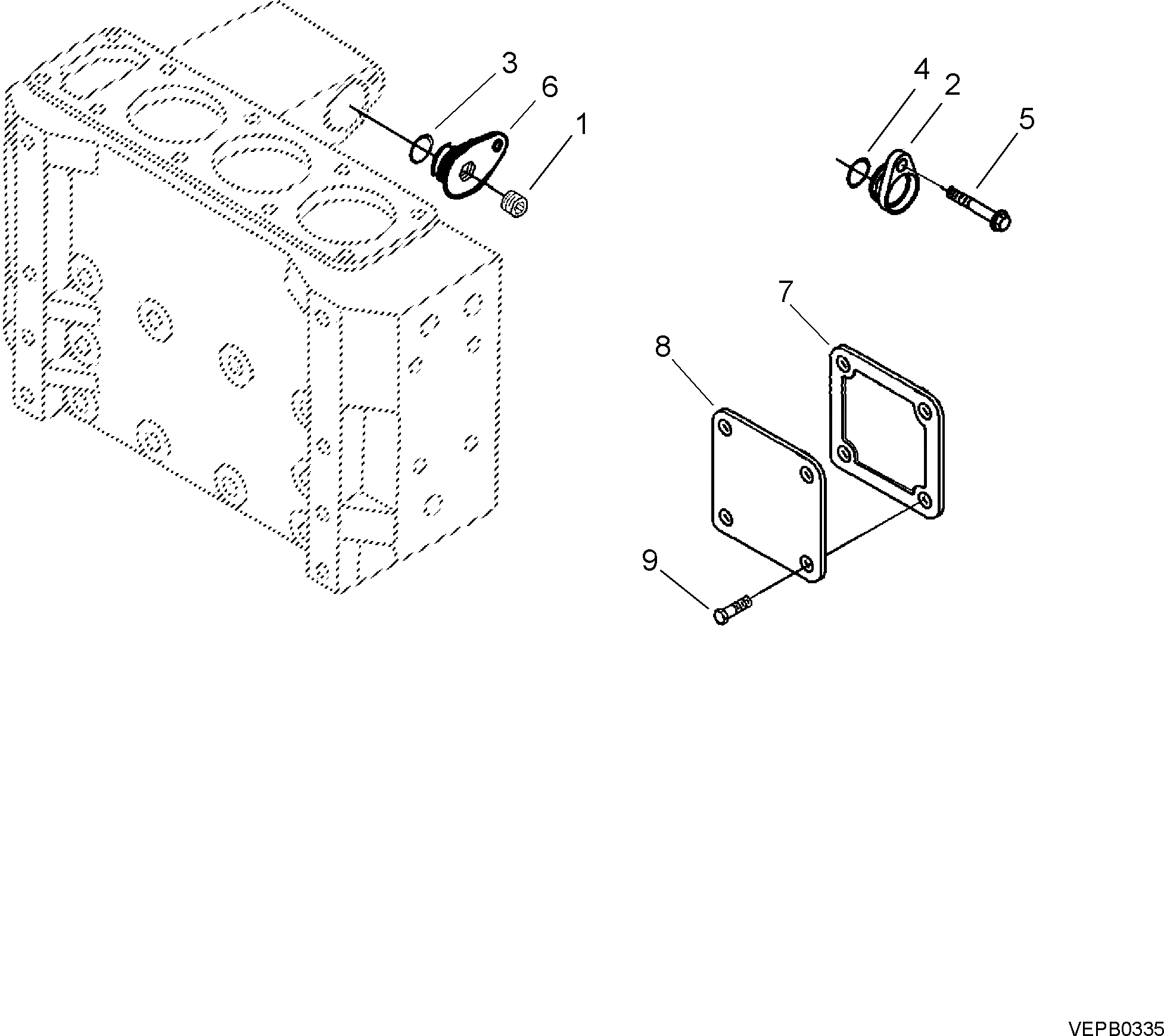 3
6
1
4
2
5
7
8
9
VEPB0335