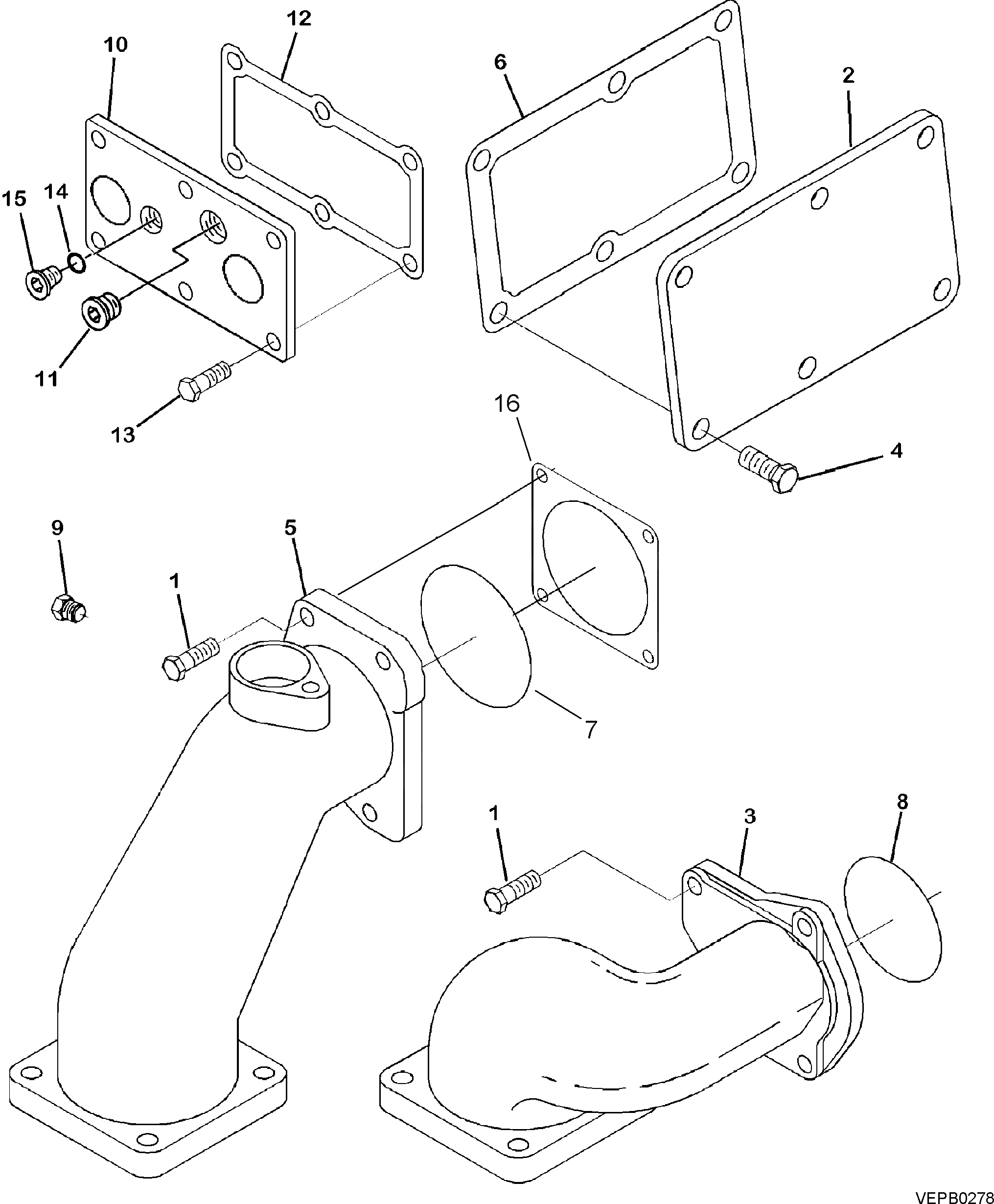 12
10
6
2
15
14
11
13
16
4
9
5
1
7
1
3
8
VEPB0278