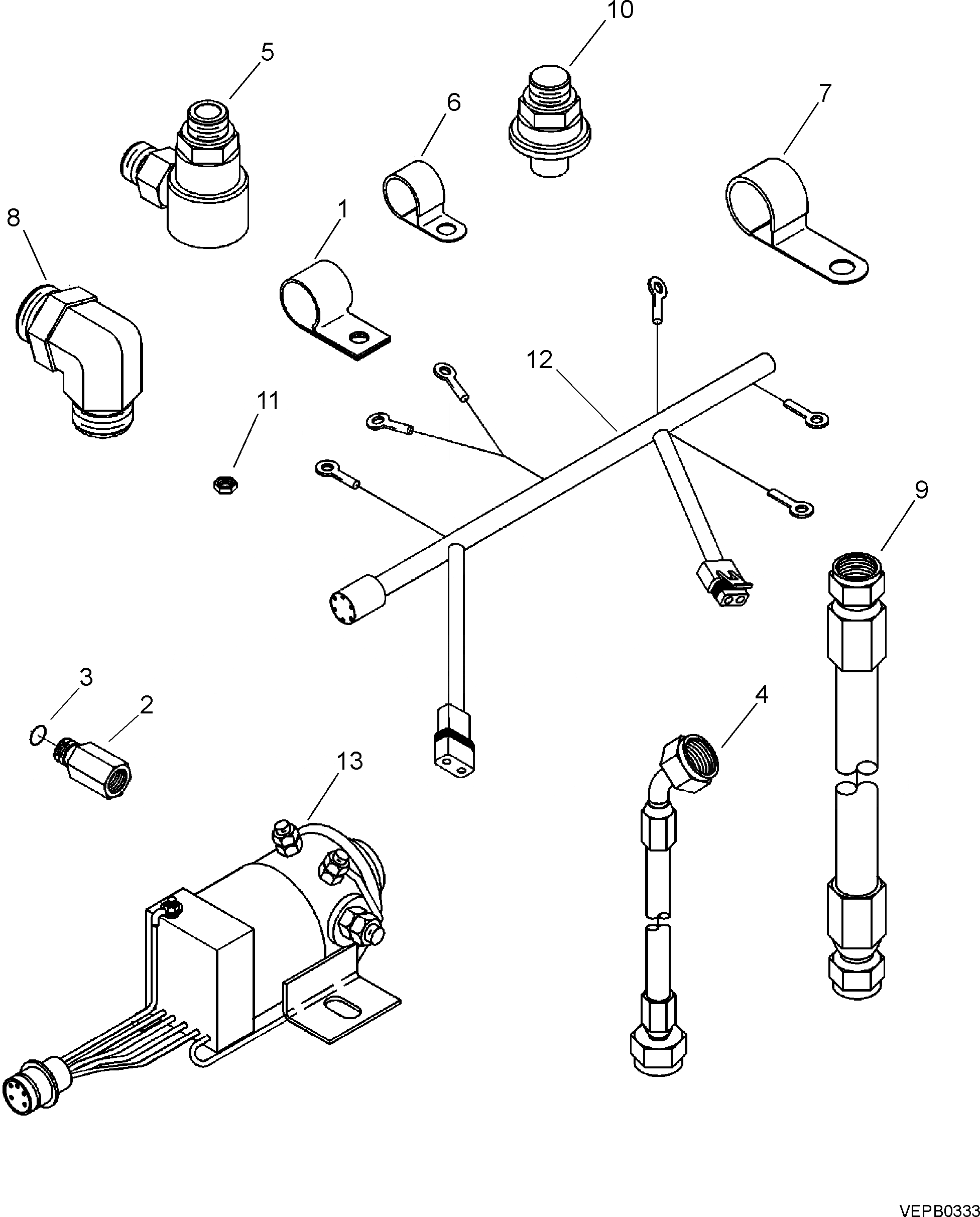 10
5
6
7
8
1
12
11
9
3
2
4
13
VEPB0333