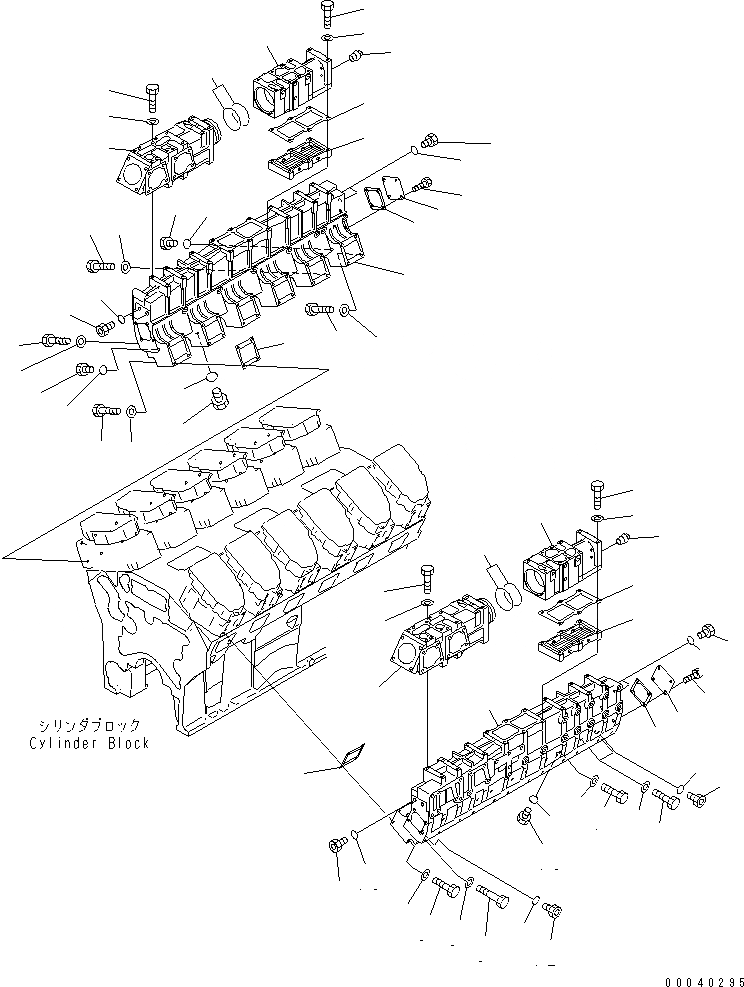 シリンダブロック
Cylinder Block

00040295