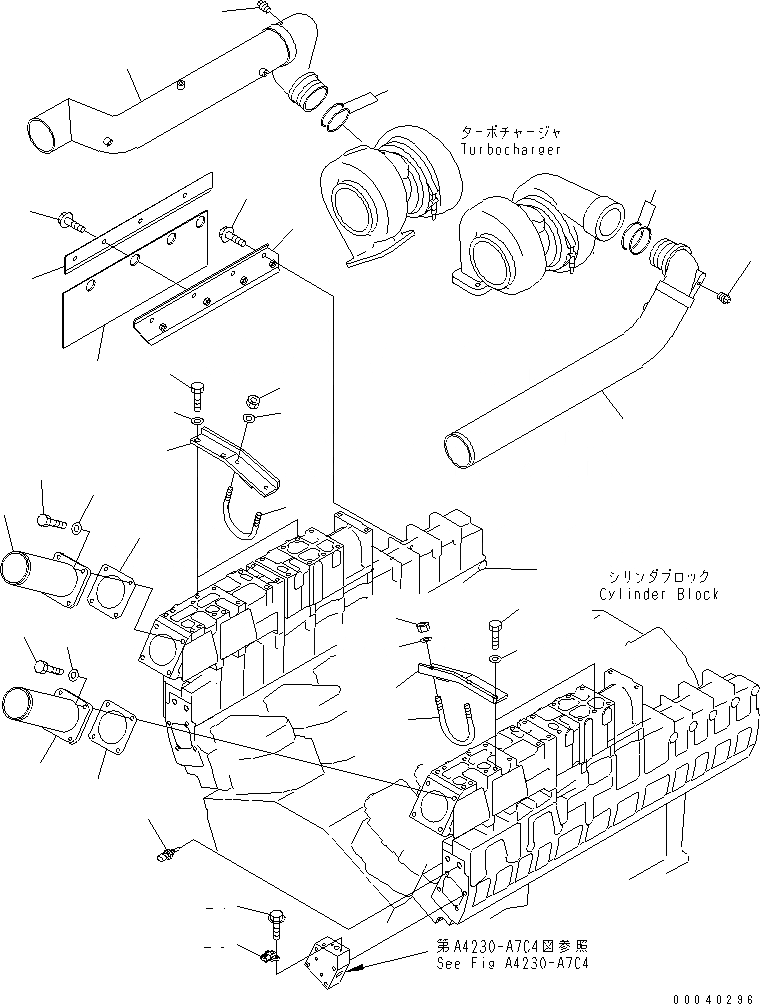 ターボチャージャ
Turbocharger

シリンダブロック
Cylinder Block

第A4230-A7C4図参照
See Fig A4230-A7C4

00040296