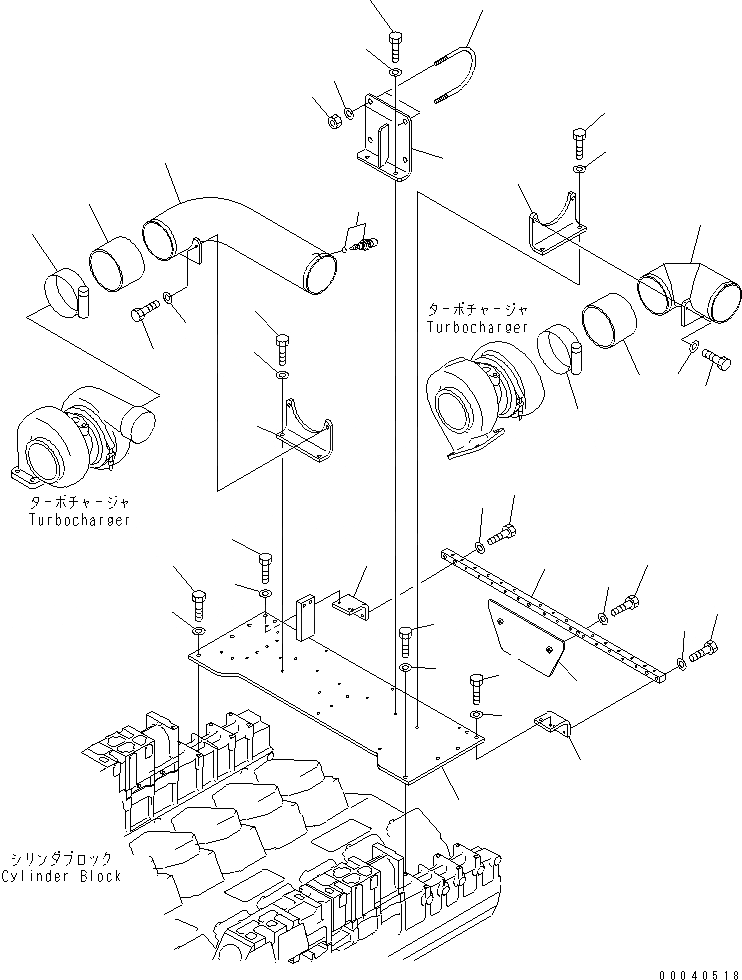 ターボチャージャ
Turbocharger

ターボチャージャ
Turbocharger

シリンダブロック
Cylinder Block

00040518