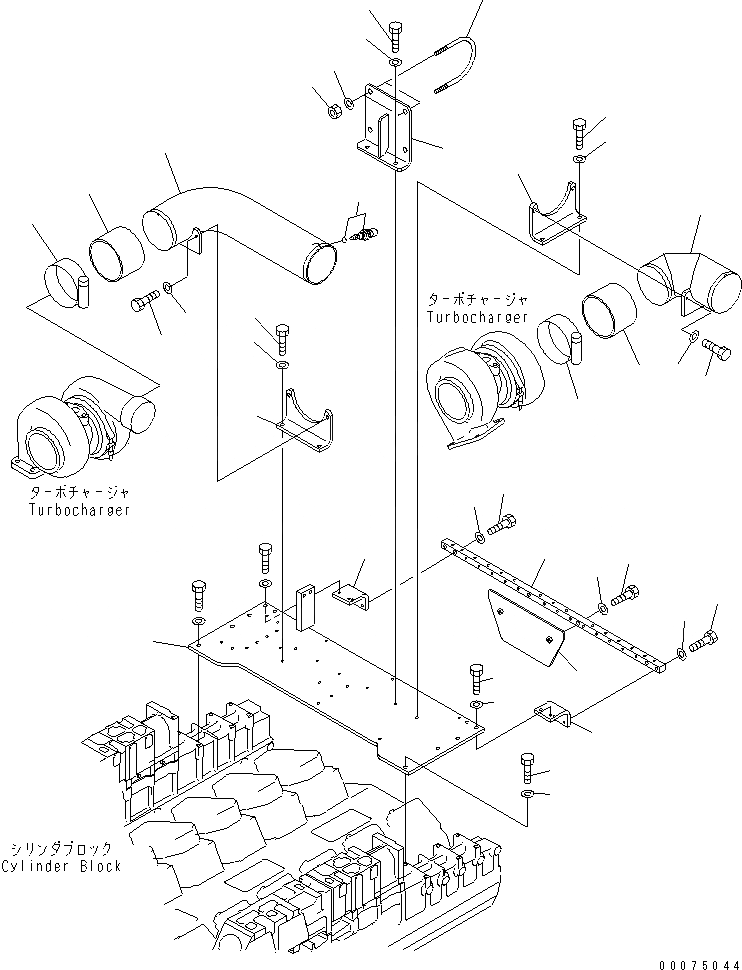 ターボチャージャ
Turbocharger

ターボチャージャ
Turbocharger

シリンダブロック
Cylinder Block

00075044