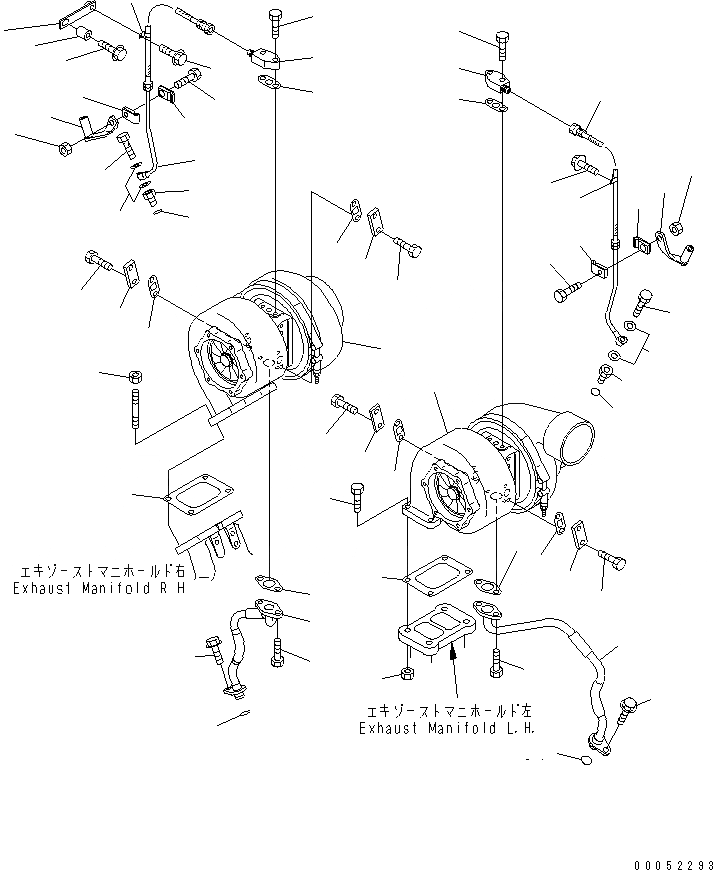 エキゾーストマニホールド右
Exhaust Manifold R H

エキゾーストマニホールド左
Exhaust Manifold L.H.

00052293