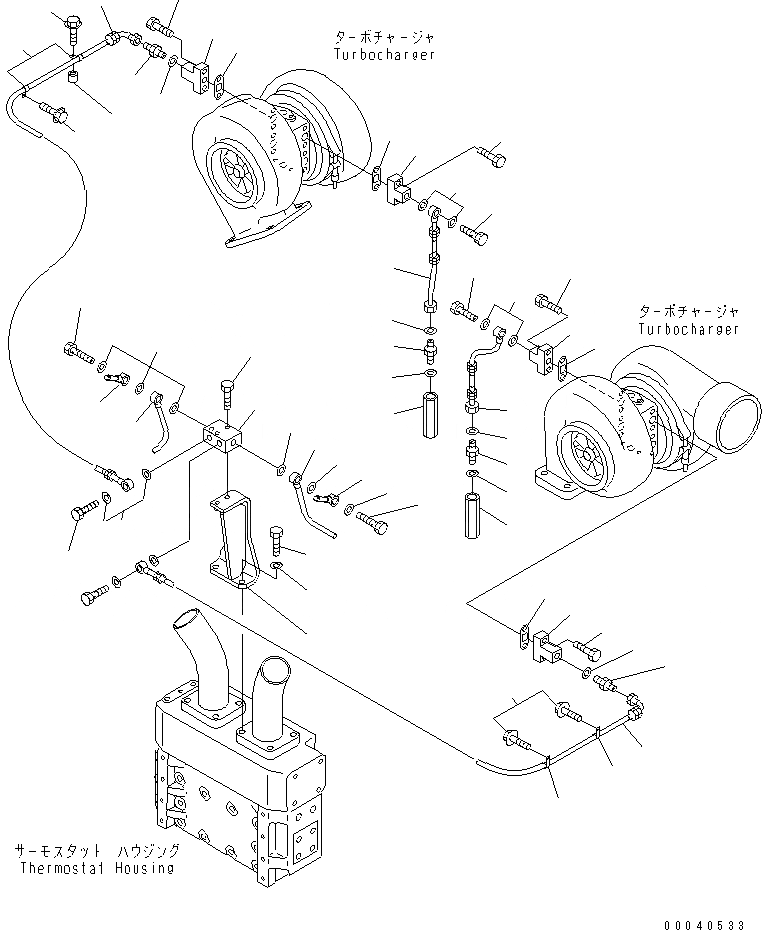 ターボチャージャ
Turbocharger

ターボチャージャ
Turbocharger

サーモスタット ハウジング
Thermostat Housing

00040533