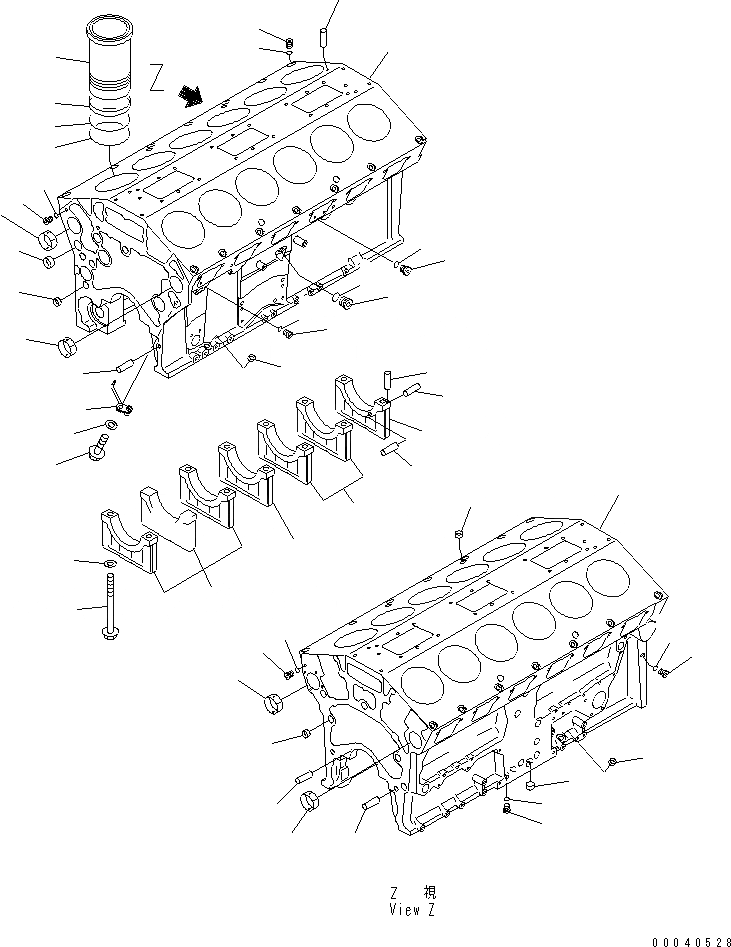 Z

Z 視
View Z

00040528