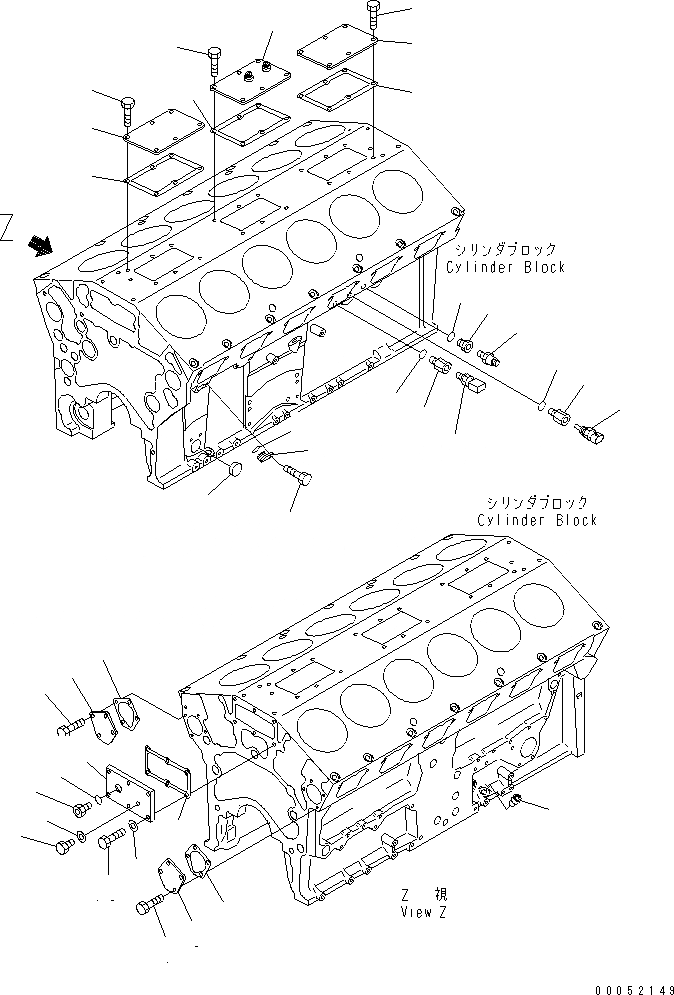 Z

シリンダブロック
Cylinder Block

シリンダブロック
Cylinder Block

Z 視
View Z

00052149