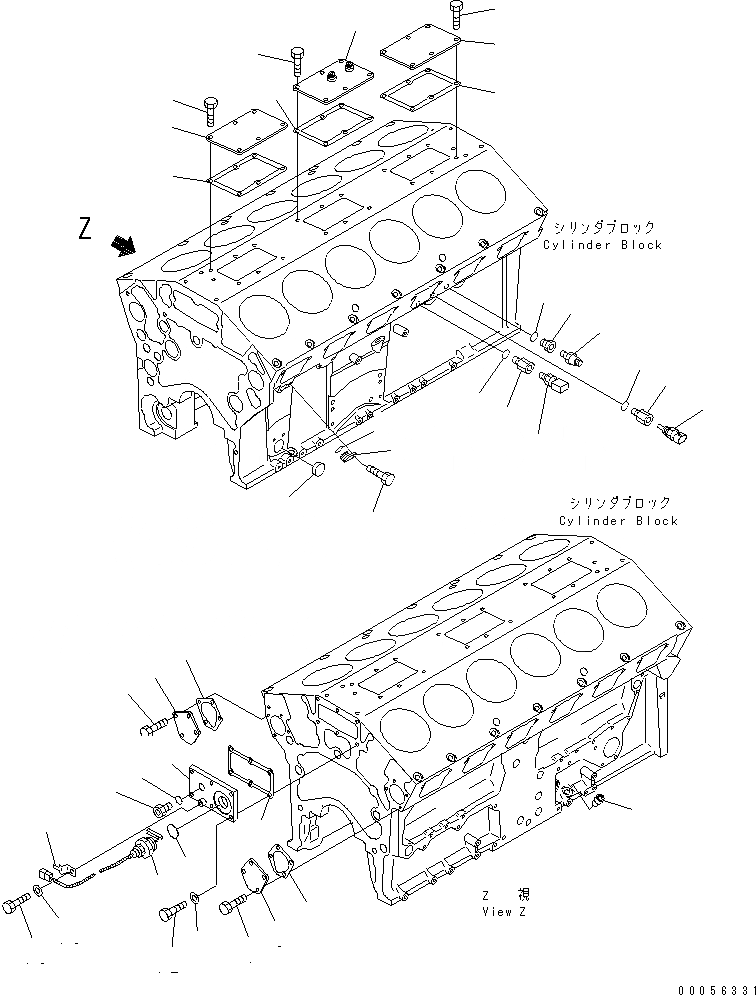 Z

シリンダブロック
Cylinder Block

シリンダブロック
Cylinder Block

Z 視
View Z

00056331