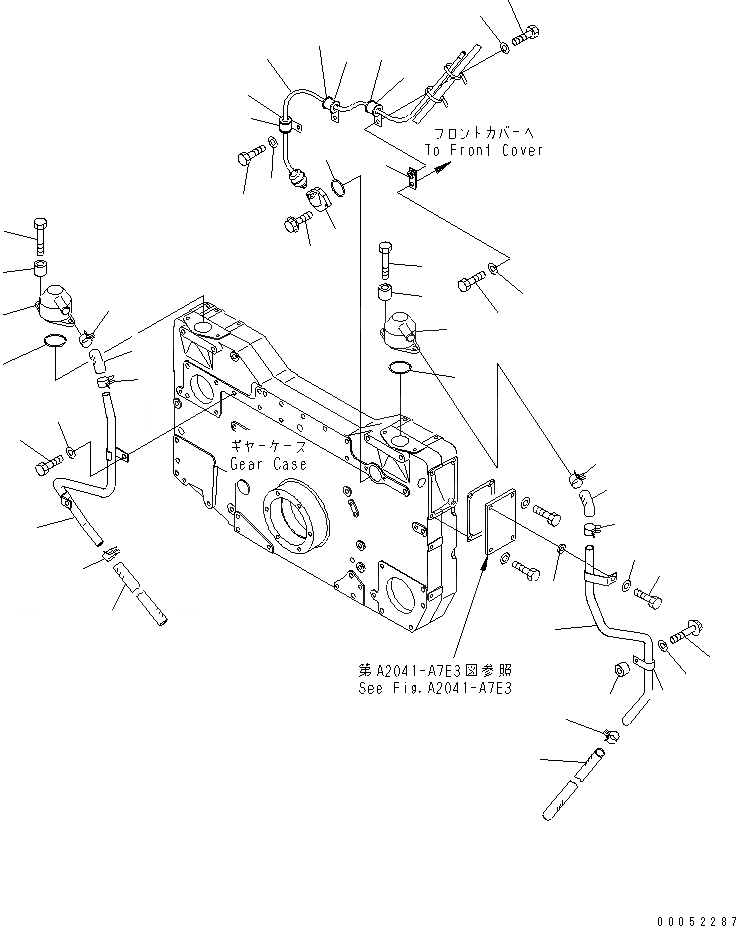 フロントカバーへ
To Front Cover

ギヤーケース
Gear Case

第A2041-A7E3図参照
See Fig.A2041-A7E3

00052287