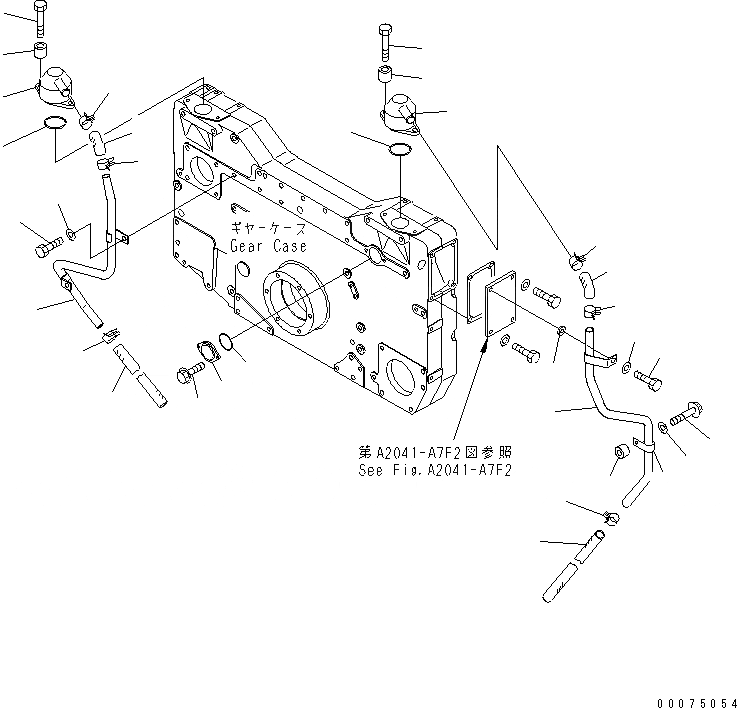 ギヤーケース
Gear Case

第A2041-A7F2図参照
See Fig.A2041-A7F2

00075054