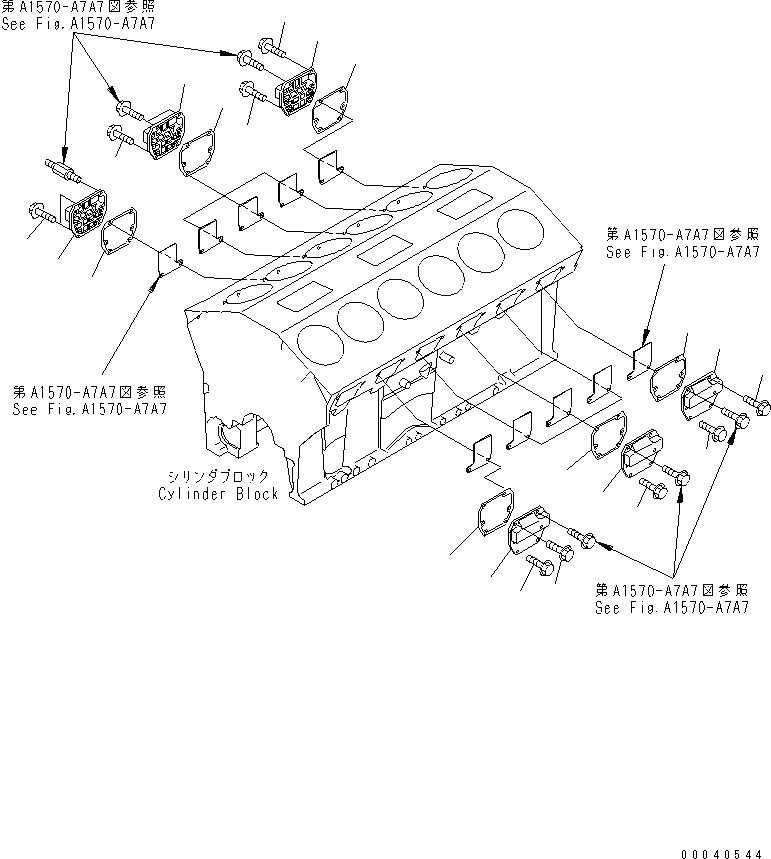 第A1570-A7A7図参照
See Fig.A1570-A7A7

第A1570-A7A7図参照
See Fig.A1570-A7A7

第A1570-A7A7図参照
See Fig.A1570-A7A7

シリンダブロック
Cylinder Block

第A1570-A7A7図参照
See Fig.A1570-A7A7

00040544