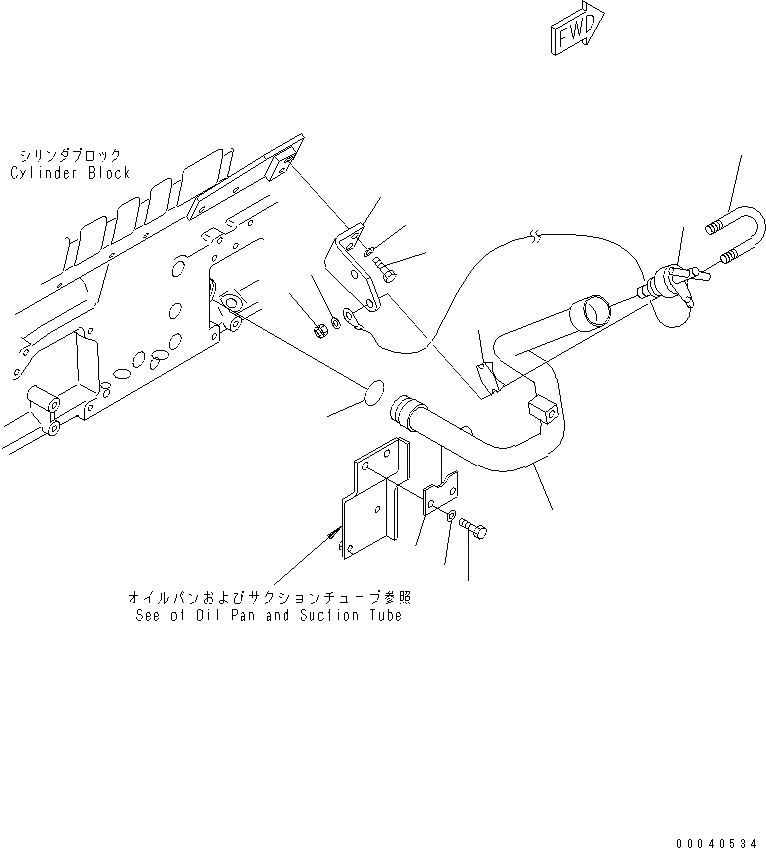 FWD

シリンダブロック
Cylinder Block

オイルパンおよびサクションチューブ参照
See of Oil Pan and Suction Tube

00040534