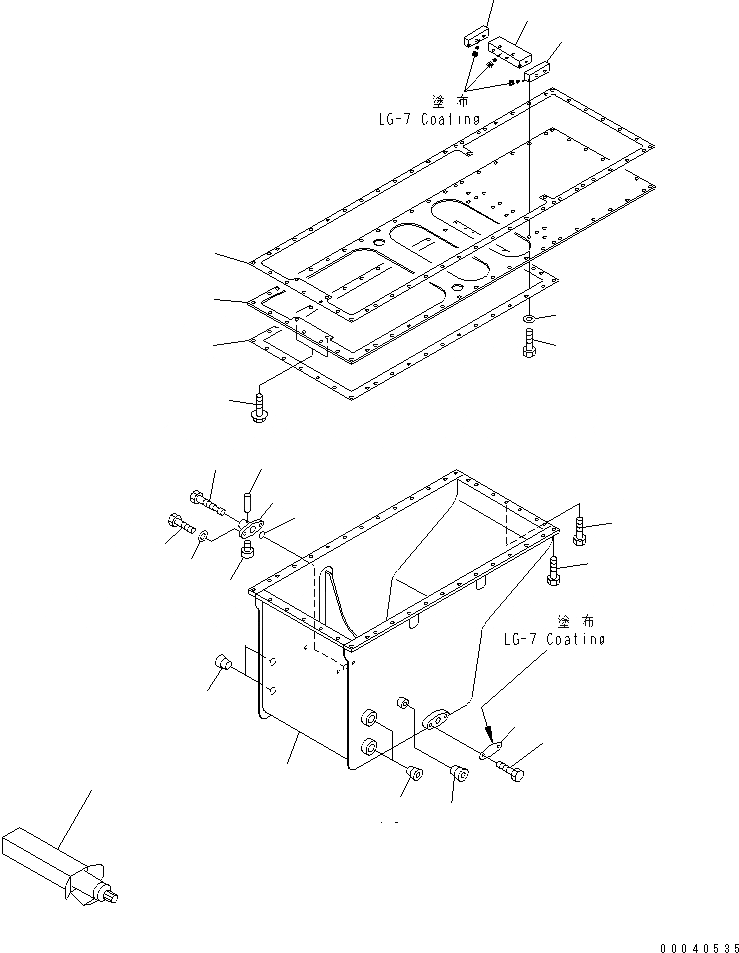 塗 布
LG-7 Coating

塗 布
LG-7 Coating

00040535