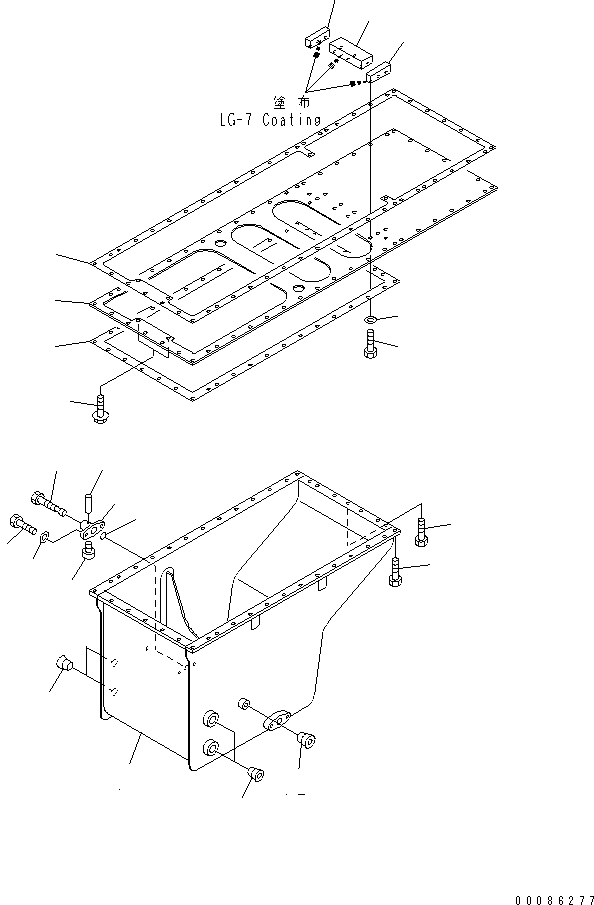 塗 布
LG-7 Coating

00086277