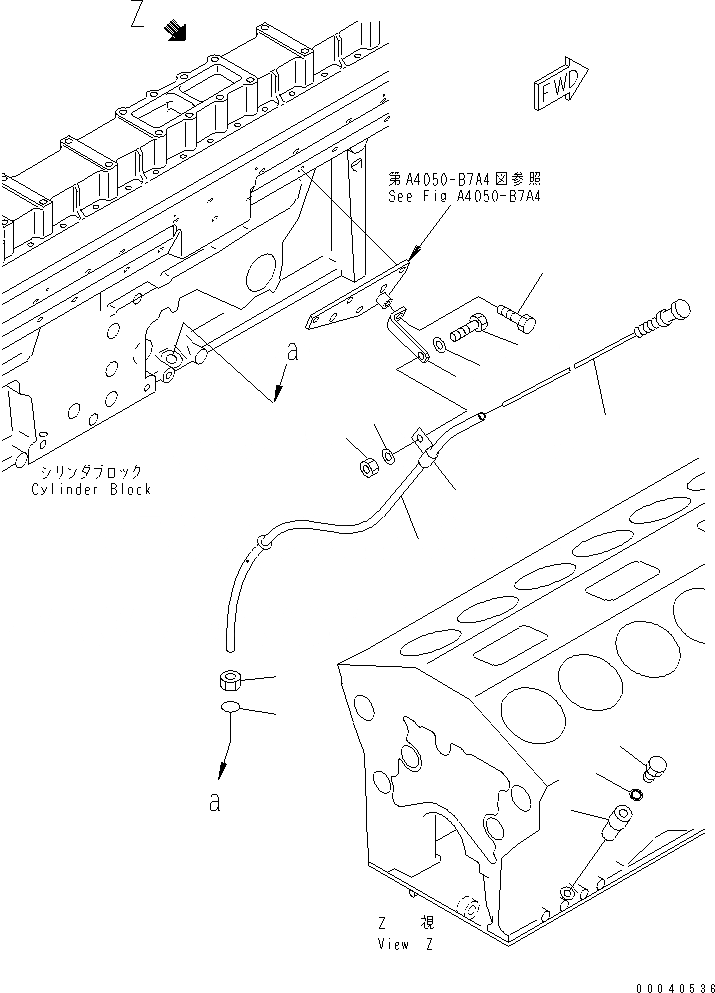 Z

FWD

第A4050-B7A4図参照
See Fig A4050-B7A4

a

シリンダブロック
Cylinder Block

a

Z 視
View Z

00040536