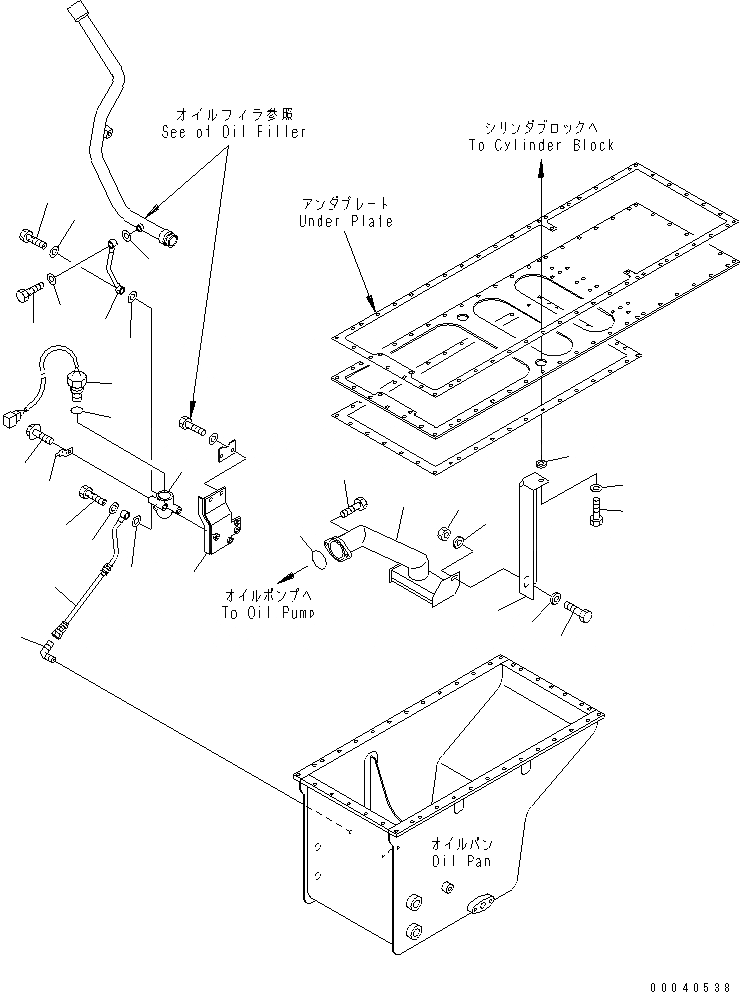 オイルフィラ参照
See of Oil Filler

シリンダブロックへ
To Cylinder Block

アンダプレート
Under Plate

オイルポンプへ
To Oil Pump

オイルパン
Oil Pan

00040538