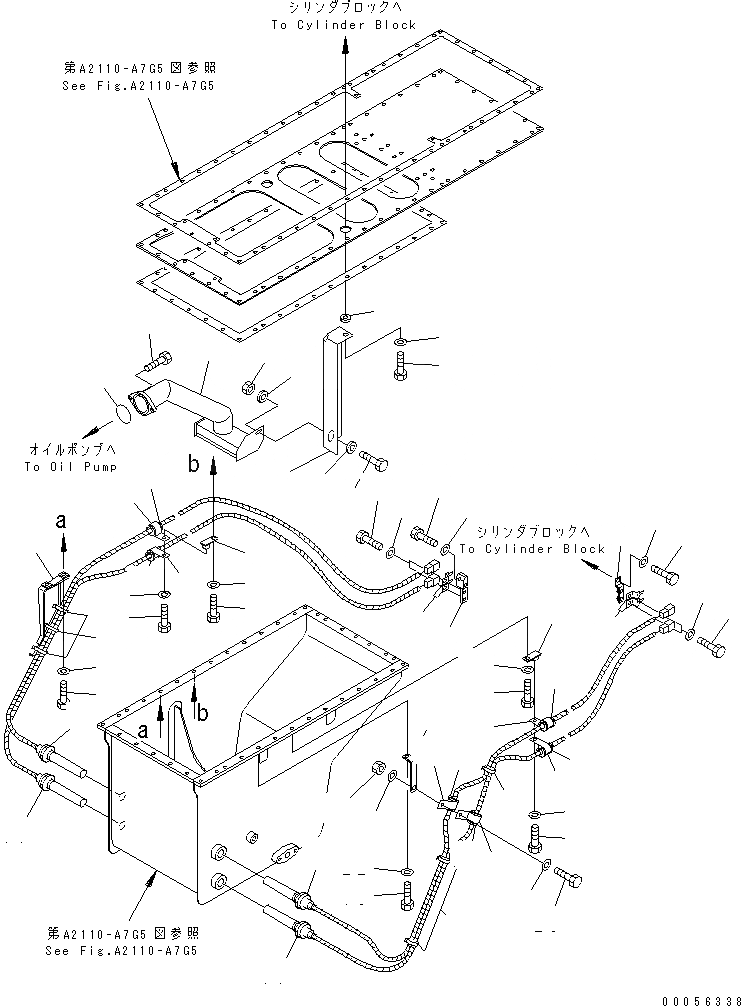 シリンダブロックへ
To Cylinder Block

第A2110-A7G5 図参照
See Fig.A2110-A7G5

オイルポンプへ
To Oil Pump

b

a

シリンダブロックへ
To Cylinder Block

a

b

第A2110-A7G5 図参照
See Fig.A2110-A7G5

00056338