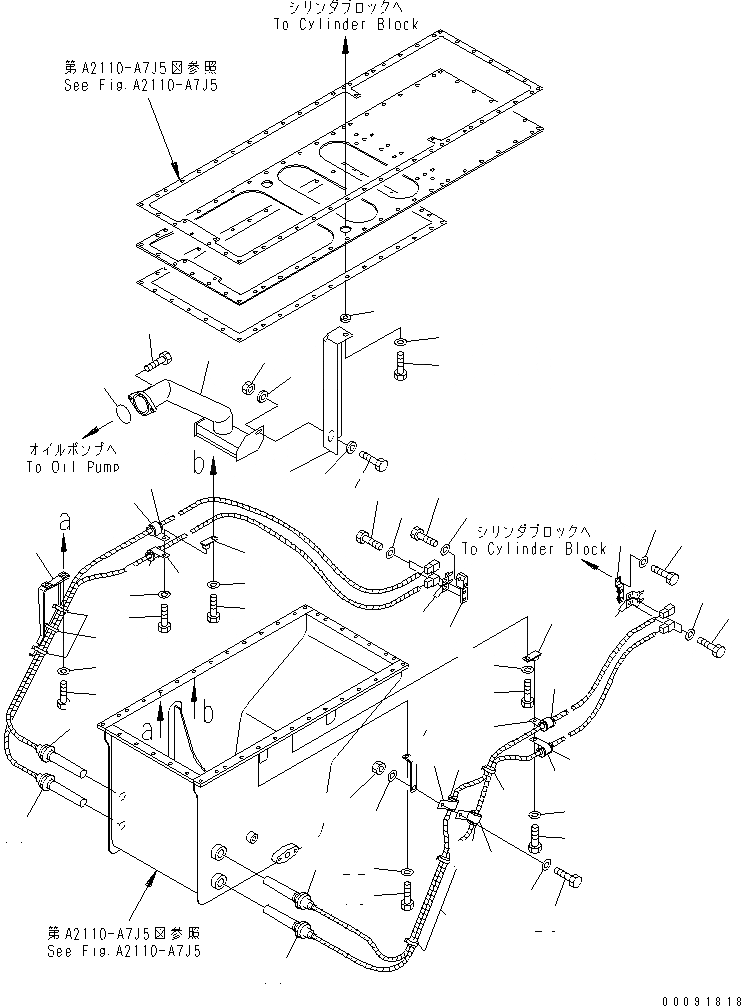 シリンダブロックへ
To Cylinder Block

第A2110-A7J5図参照
See Fig.A2110-A7J5

オイルポンプへ
To Oil Pump

b

a

シリンダブロックへ
To Cylinder Block

a

b

第A2110-A7J5図参照
See Fig.A2110-A7J5

00091818