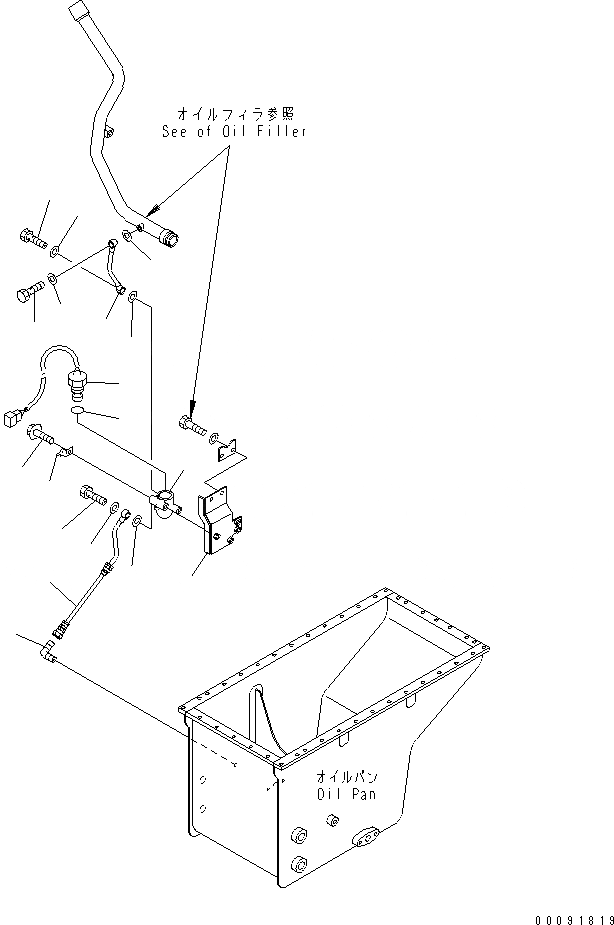 オイルフィラ参照
See of Oil Filler

オイルパン
Oil Pan

00091819