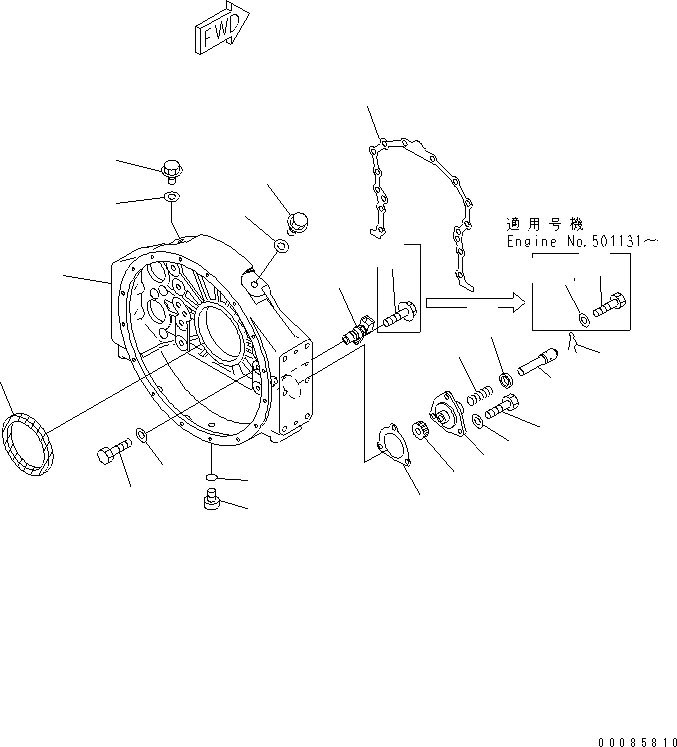 FWD

適用号機
Engine No.501131～

00085810