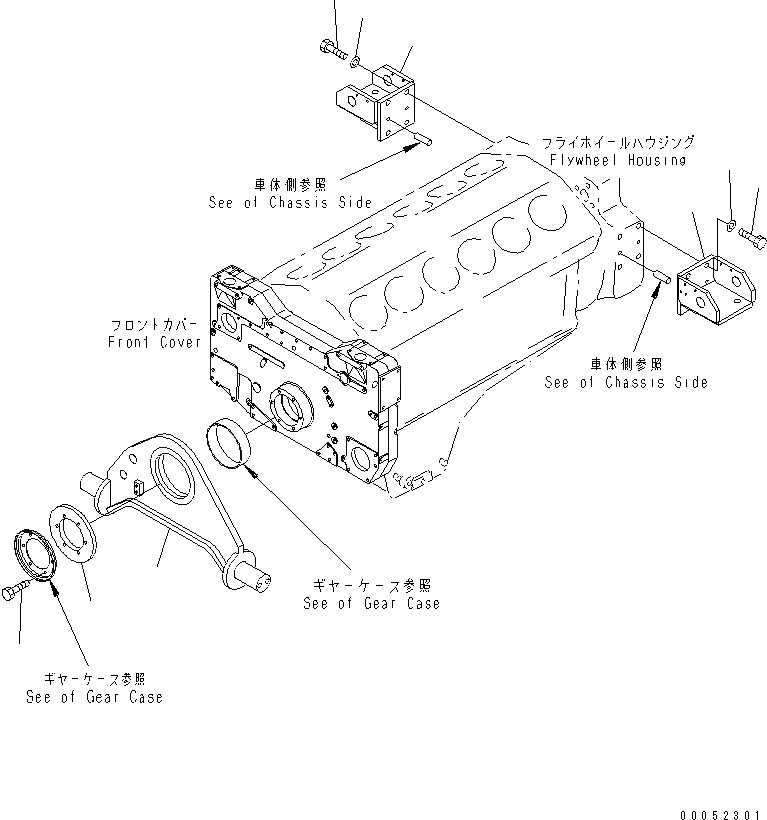 フライホイールハウジング
Flywheel Housing

車体側参照
See of Chassis Side

フロントカバー
Front Cover

車体側参照
See of Chassis Side

ギヤーケース参照
See of Gear Case

ギヤーケース参照
See of Gear Case

00052301