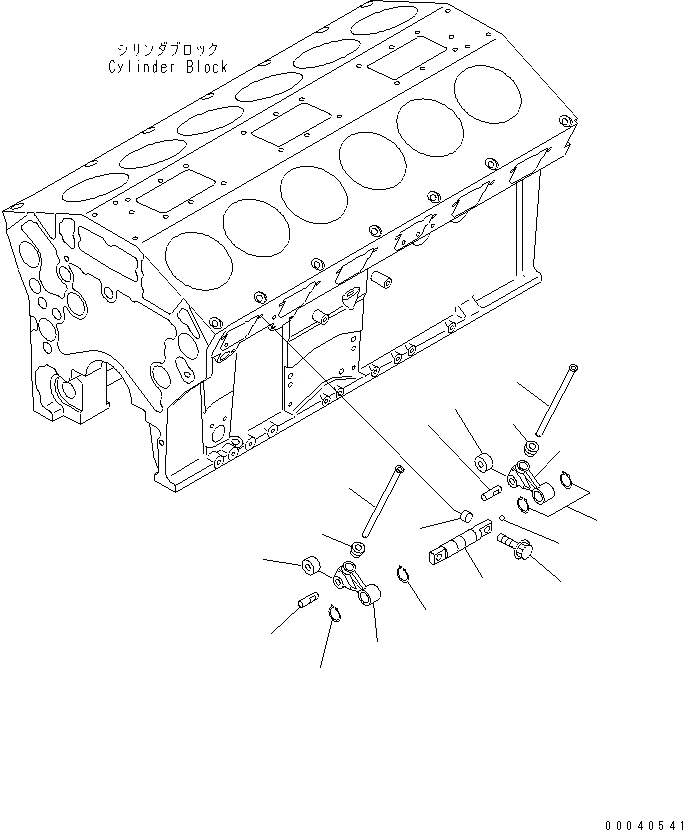 シリンダブロック
Cylinder Block

00040541