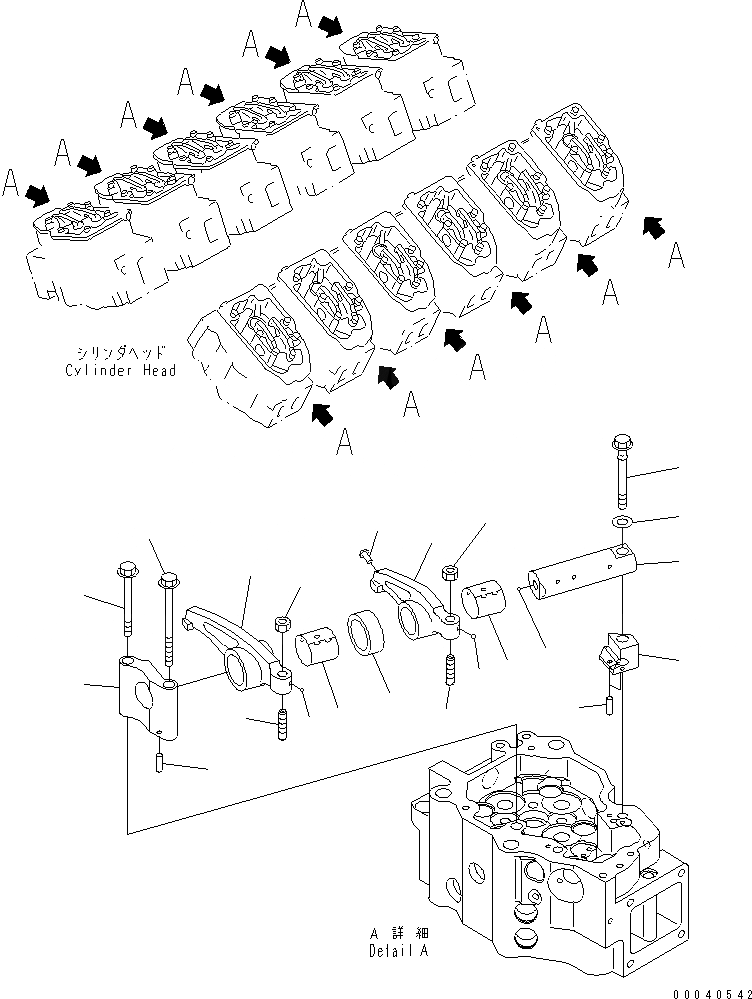 A
A
A
A
A
A
A
A
A
A
A
A
シリンダヘッド
Cylinder Head

A 詳細
Detail A

00040542