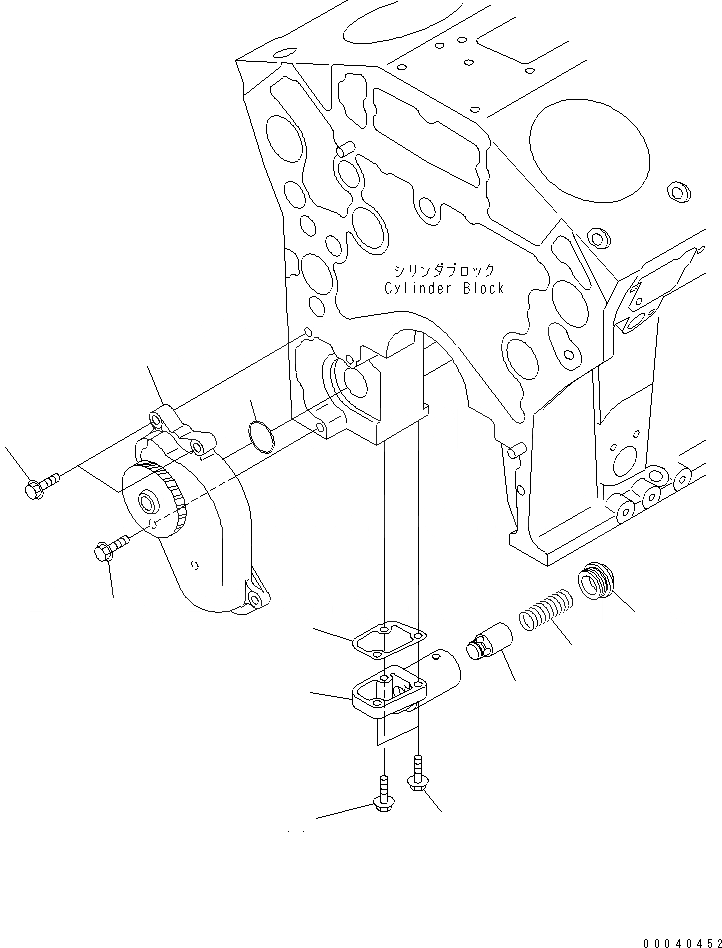 シリンダブロック
Cylinder Block

00040452