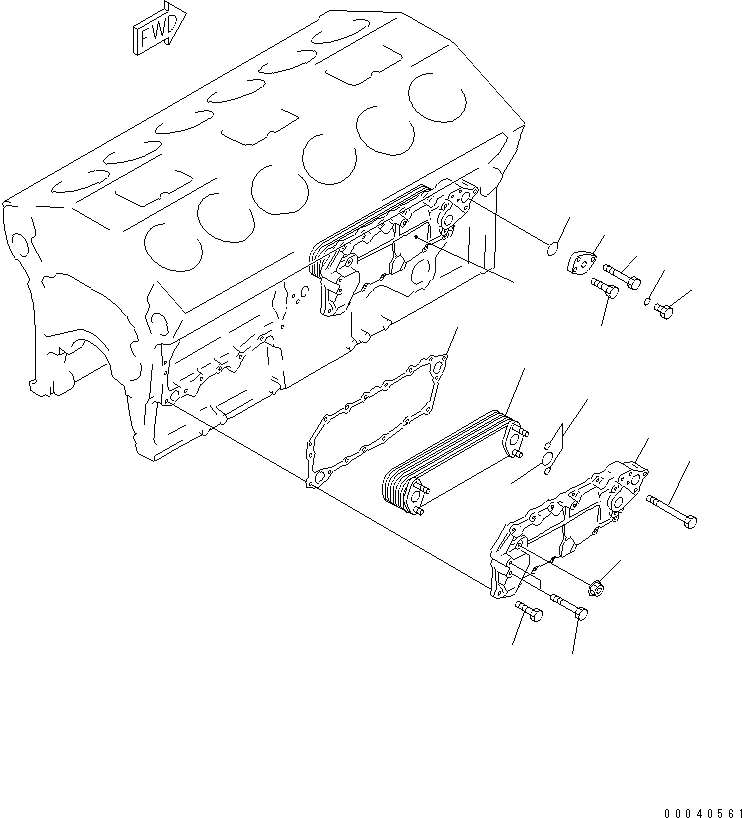 FWD

00040561