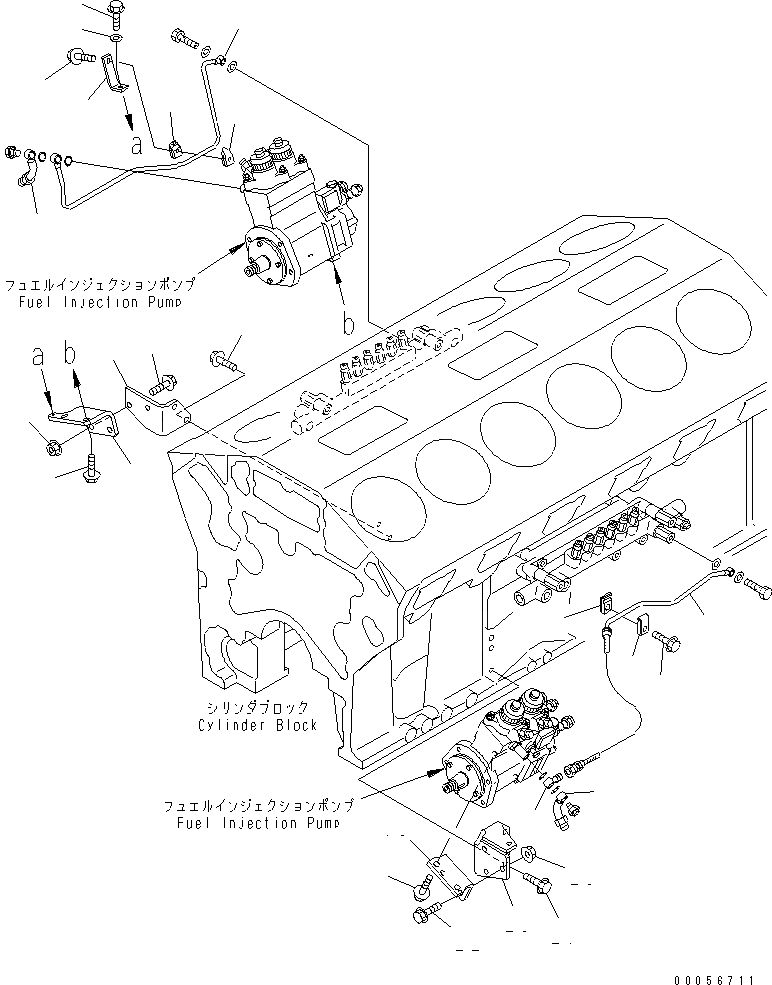 a

フュエルインジェクションポンプ
Fuel Injection Pump

b

a b

シリンダブロック
Cylinder Block

フュエルインジェクションポンプ
Fuel Injection Pump

00056711