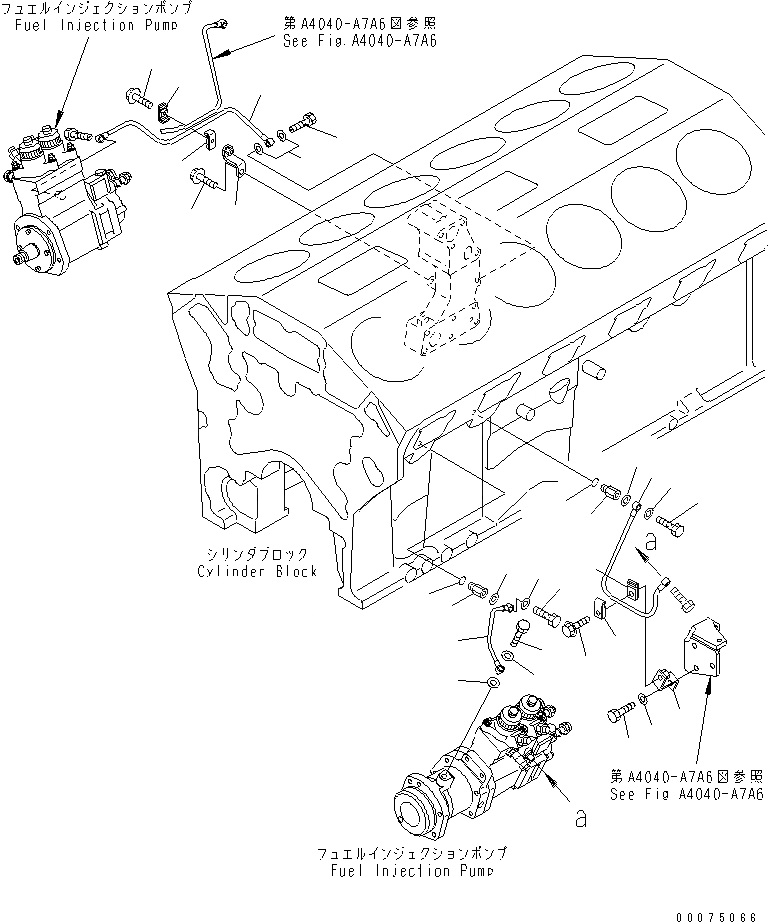 フュエルインジェクションポンプ
Fuel Injection Pump

第A4040-A7A6図参照
See Fig.A4040-A7A6

シリンダブロック
Cylinder Block

a

第A4040-A7A6図参照
See Fig A4040-A7A6

a

フュエルインジェクションポンプ
Fuel Injection Pump

00075066