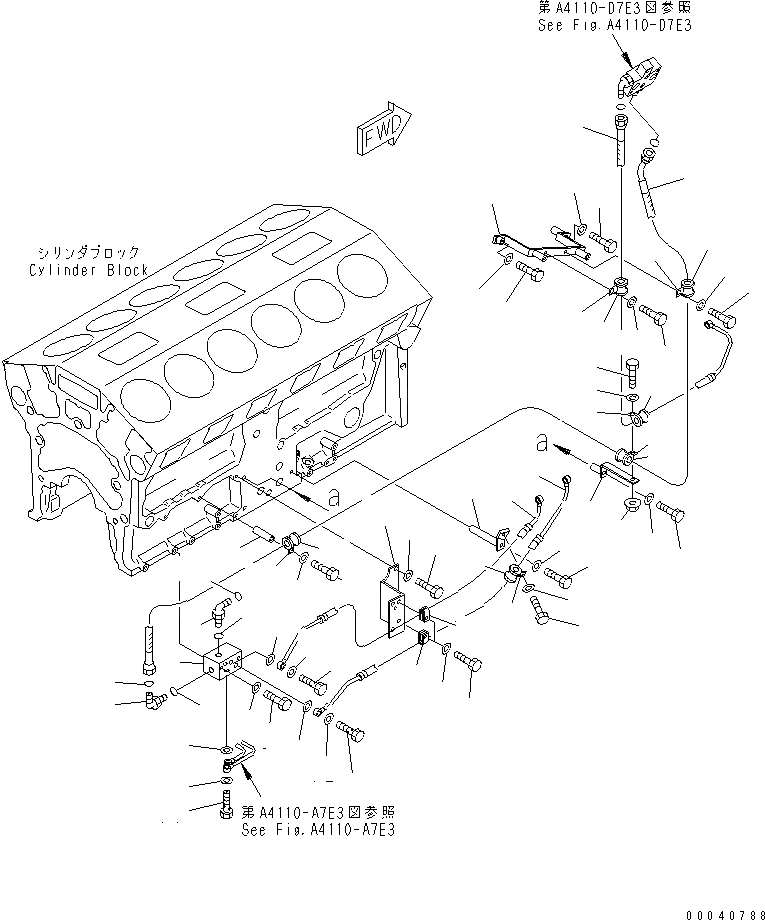 第A4110-D7E3図参照
See Fig.A4110-D7E3

FWD

シリンダブロック
Cylinder Block

a

a

第A4110-A7E3図参照
See Fig.A4110-A7E3

00040788