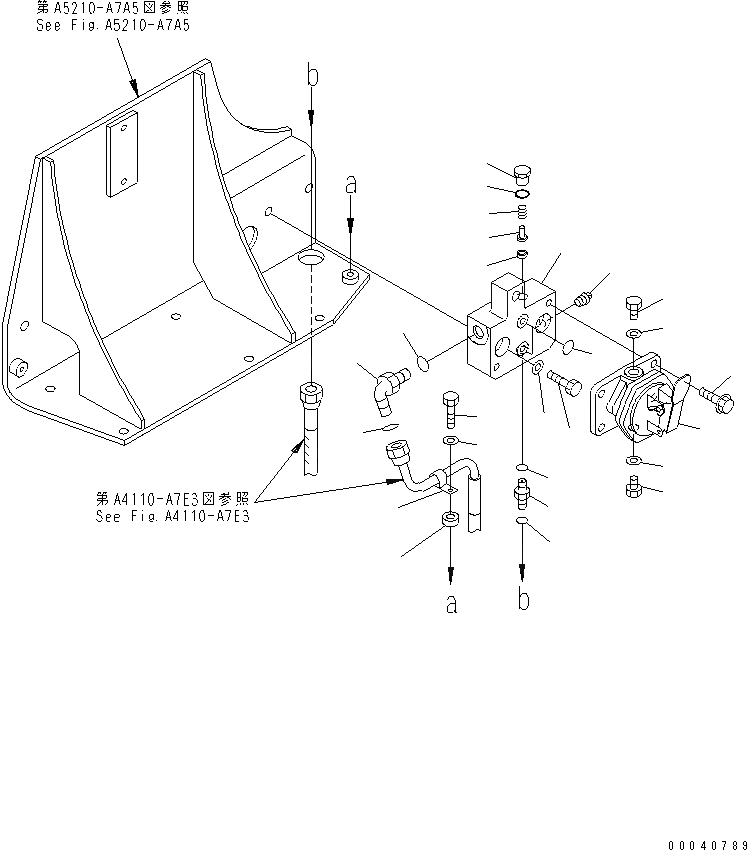 第A5210-A7A5図参照
See Fig.A5210-A7A5

b

a

第A4110-A7E3図参照
See Fig.A4110-A7E3

a

b

00040789