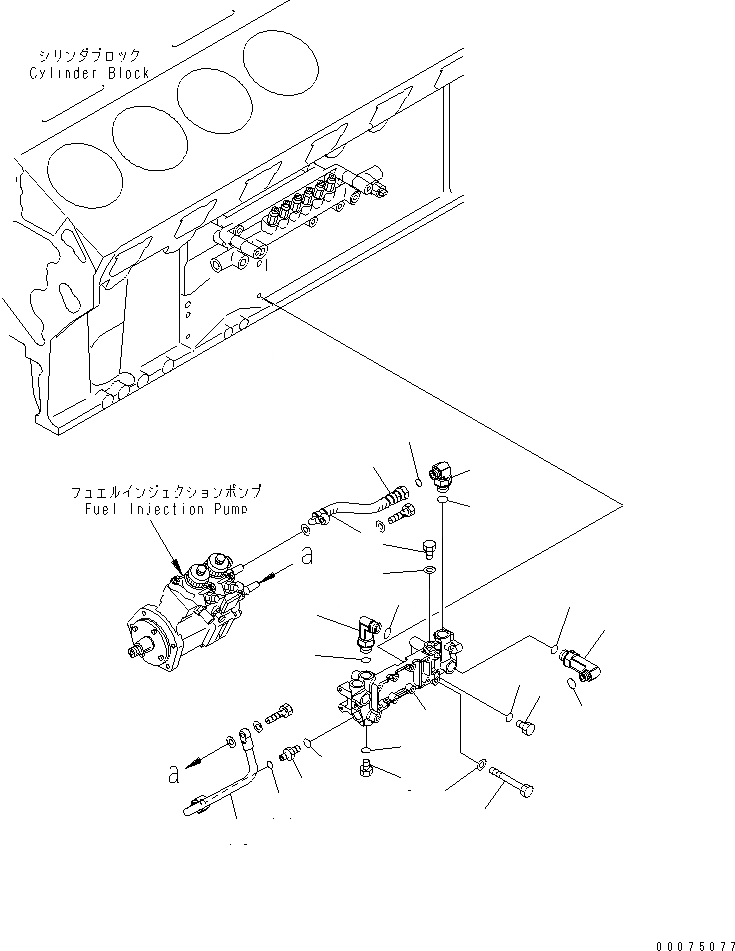 シリンダブロック
Cylinder Block

フュエルインジェクションポンプ
Fuel Injection Pump

a

a

00075077