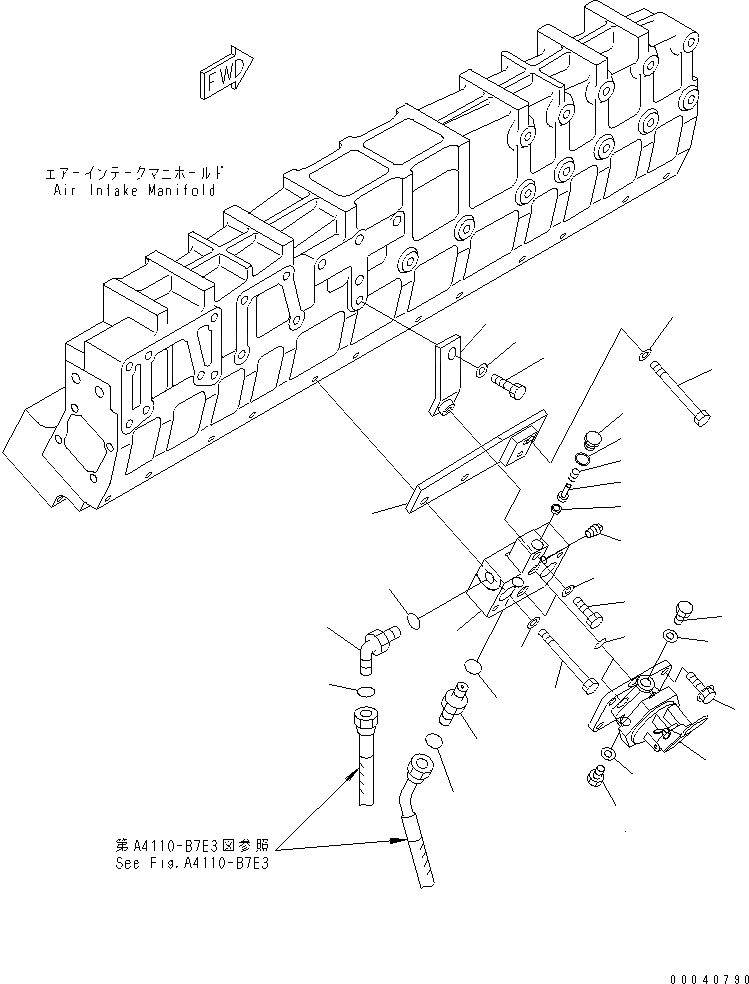 FWD

エアーインテークマニホールド
Air Intake Manifold

第A4110-B7E3図参照
See Fig.A4110-B7E3

00040790