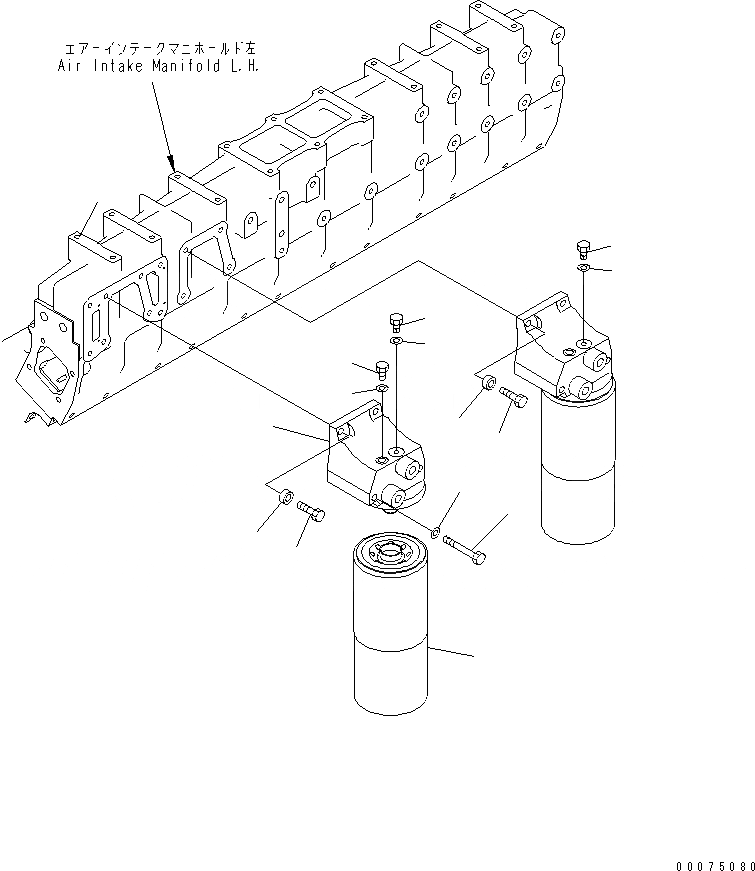 エアーインテークマニホールド左
Air Intake Manifold L.H.

00075080