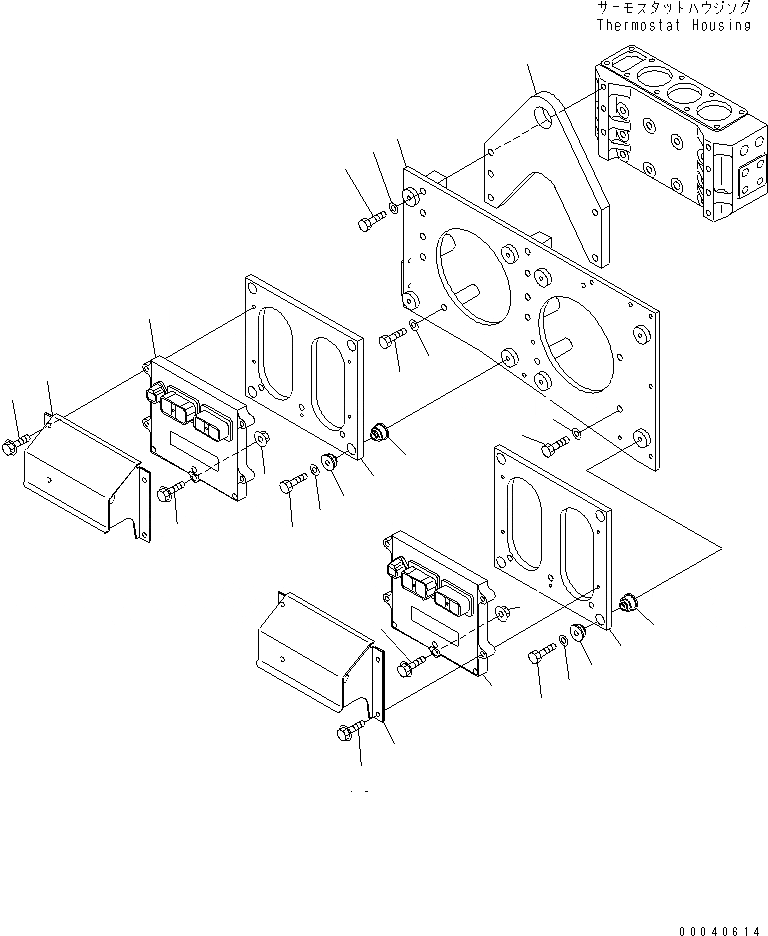 サーモスタットハウジング
Thermostat Housing

00040614