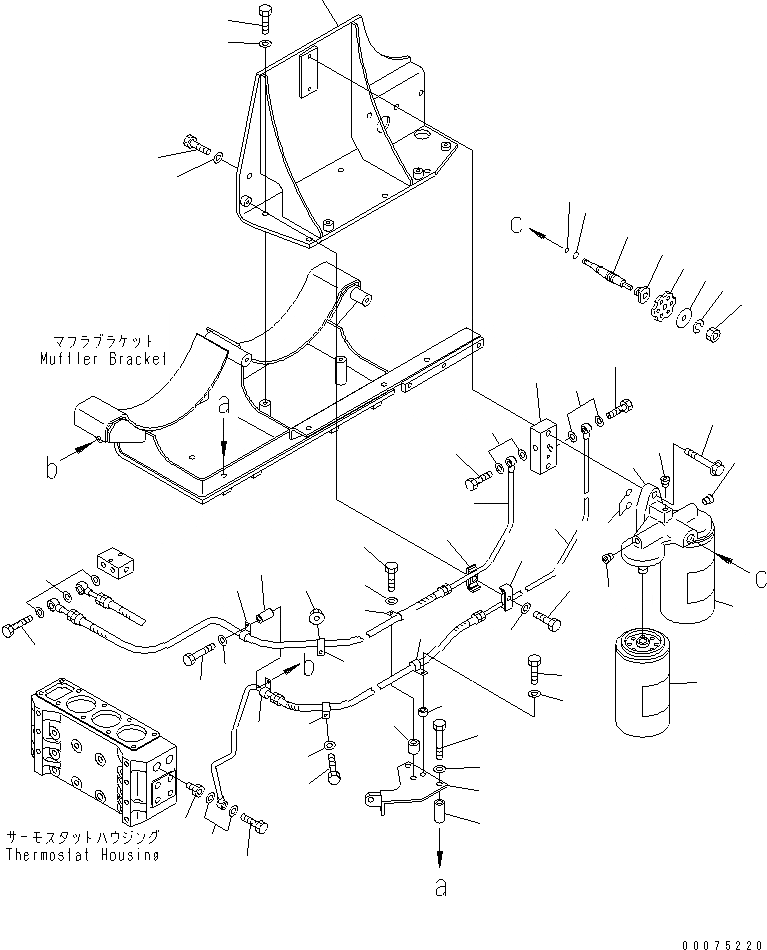 C

マフラブラケット
Muffler Bracket

a

b

C

b

サーモスタットハウジング
Thermostat Housing

a

00075220