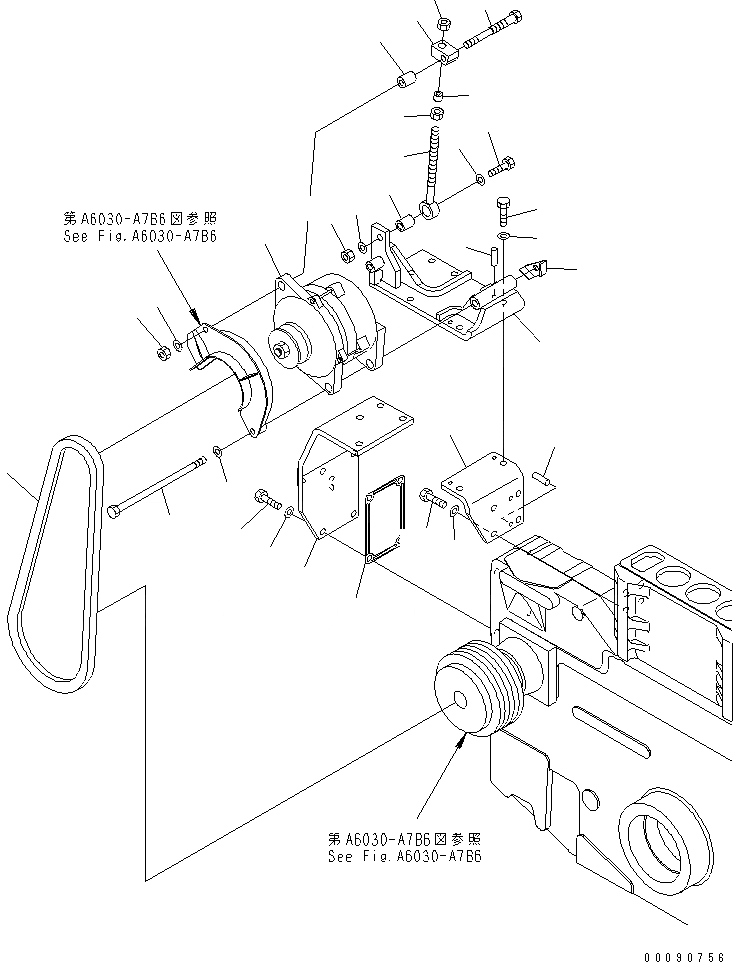 第A6030-A7B6図参照
See Fig.A6030-A7B6

第A6030-A7B6図参照
See Fig.A6030-A7B6

00090756