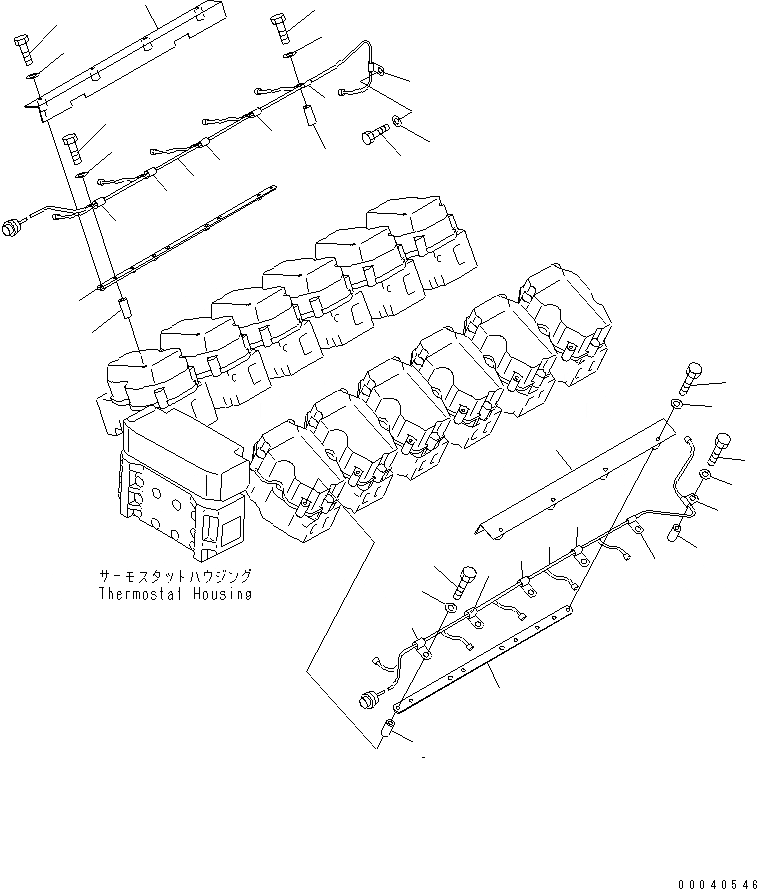 サーモスタットハウジング
Thermostat Housing

00040546