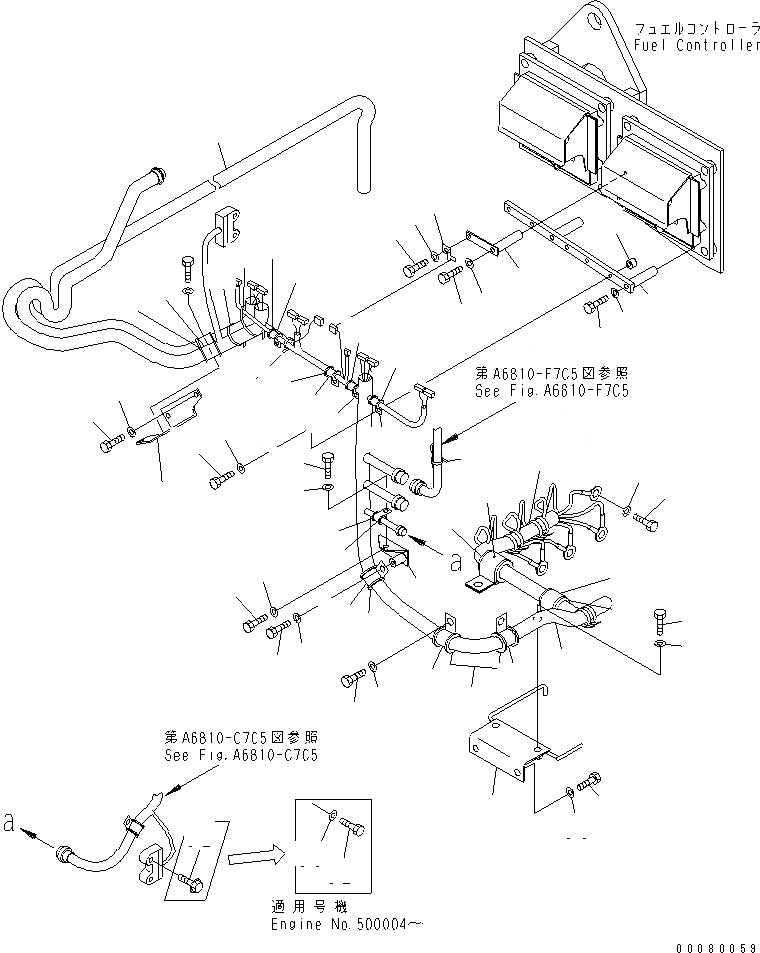 フュエルコントローラ
Fuel Controller

第A6810-F7C5図参照
See Fig.A6810-F7C5

a

第A6810-C7C5図参照
See Fig.A6810-C7C5

a

適用号機
Engine No.500004~

00080059