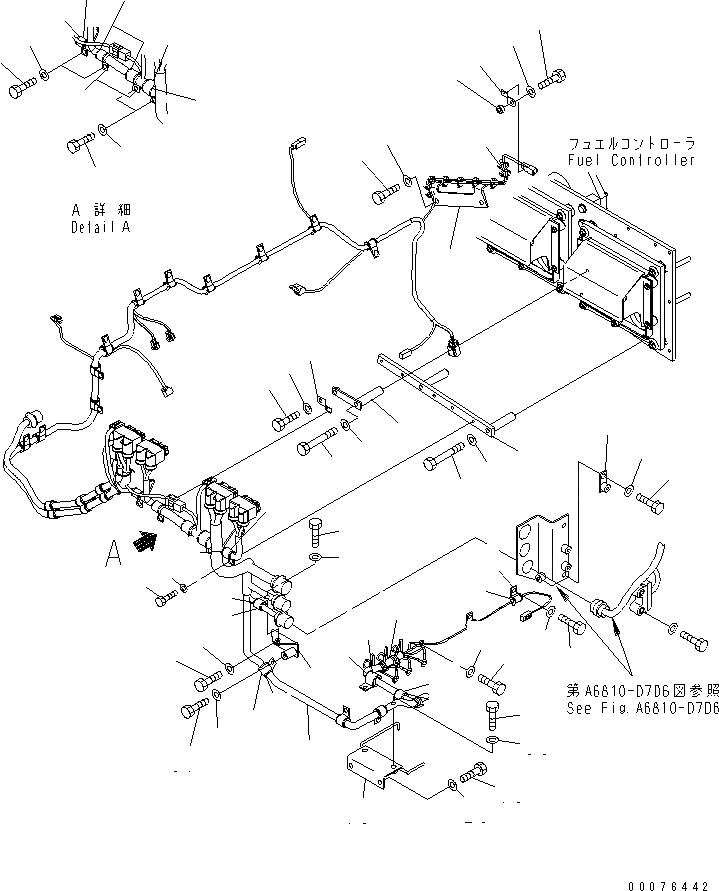 フュエルコントローラ
Fuel Controller

A 詳細
Detail A

A

第A6810-D7D6図参照
See Fig.A6810-D7D6

00076442