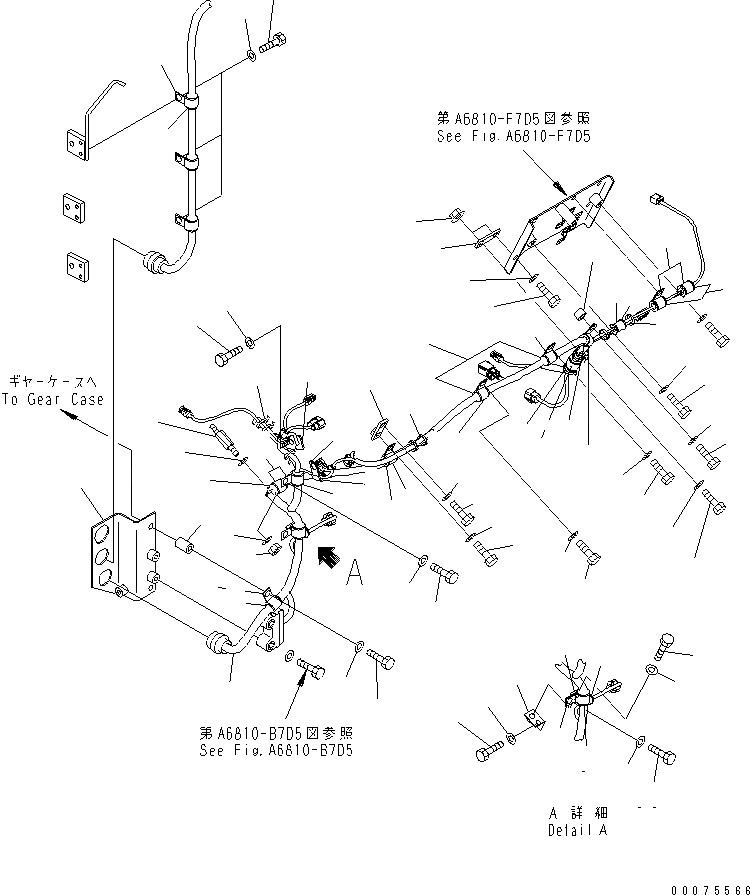 第A6810-F7D5図参照
See Fig.A6810-F7D5

ギヤーケースへ
To Gear Case

A

第A6810-B7D5図参照
See Fig.A6810-B7D5

A 詳細
Detail A

00075566