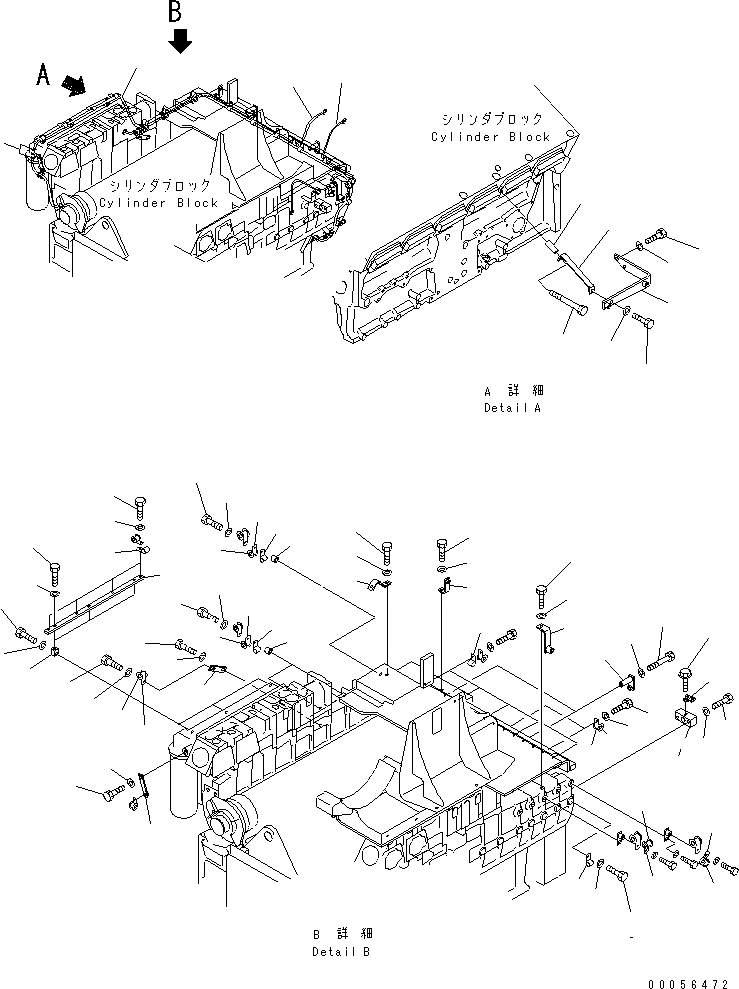 B

A

シリンダブロック
Cylinder Block

シリンダブロック
Cylinder Block

A 詳 細
Detail A

B 詳 細
Detail B

00056472