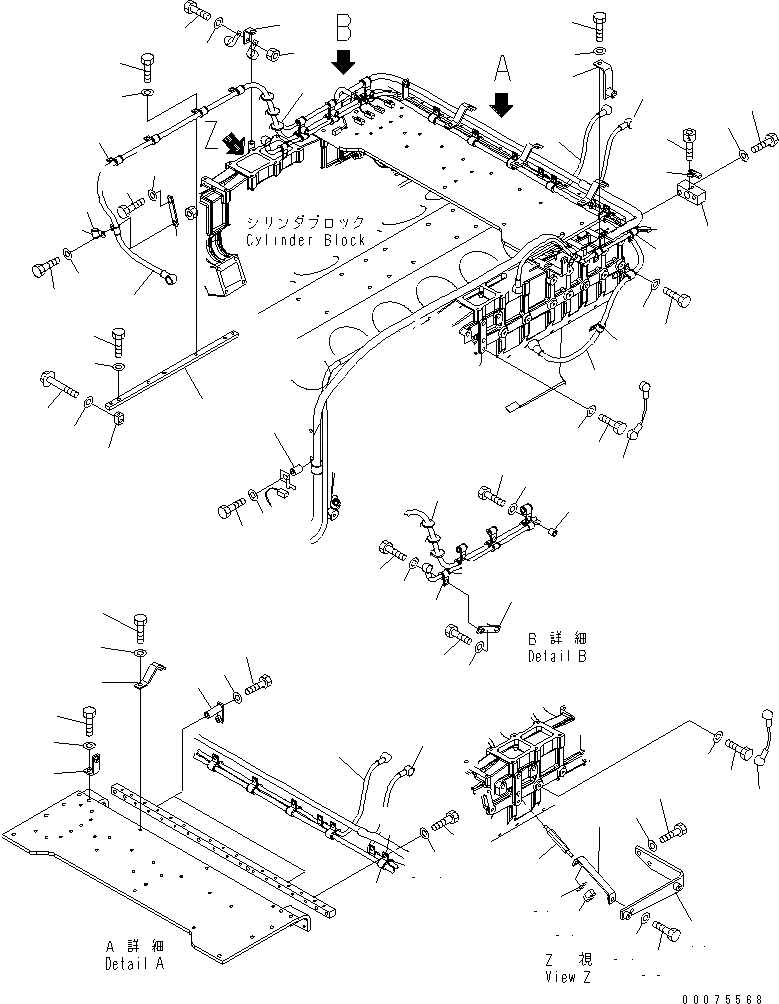 B
A
Z
シリンダブロック
Cylinder Block
B 詳細
Detail B
A 詳細
Detail A
Z 視
View Z
00075568