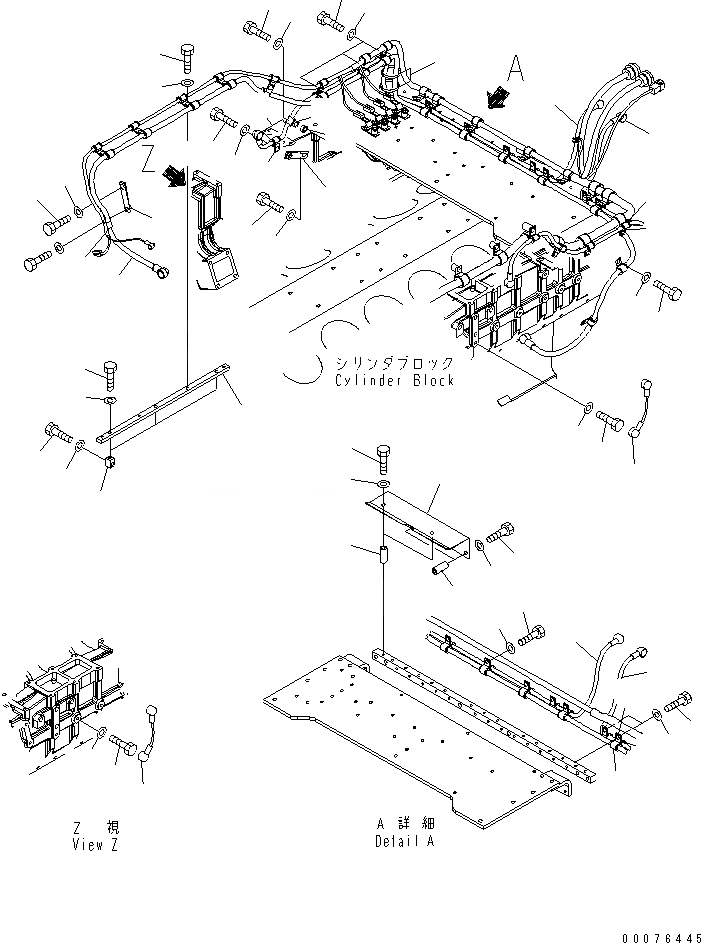 A

Z

シリンダブロック
Cylinder Block

Z 視
View Z

A 詳細
Detail A

00076445