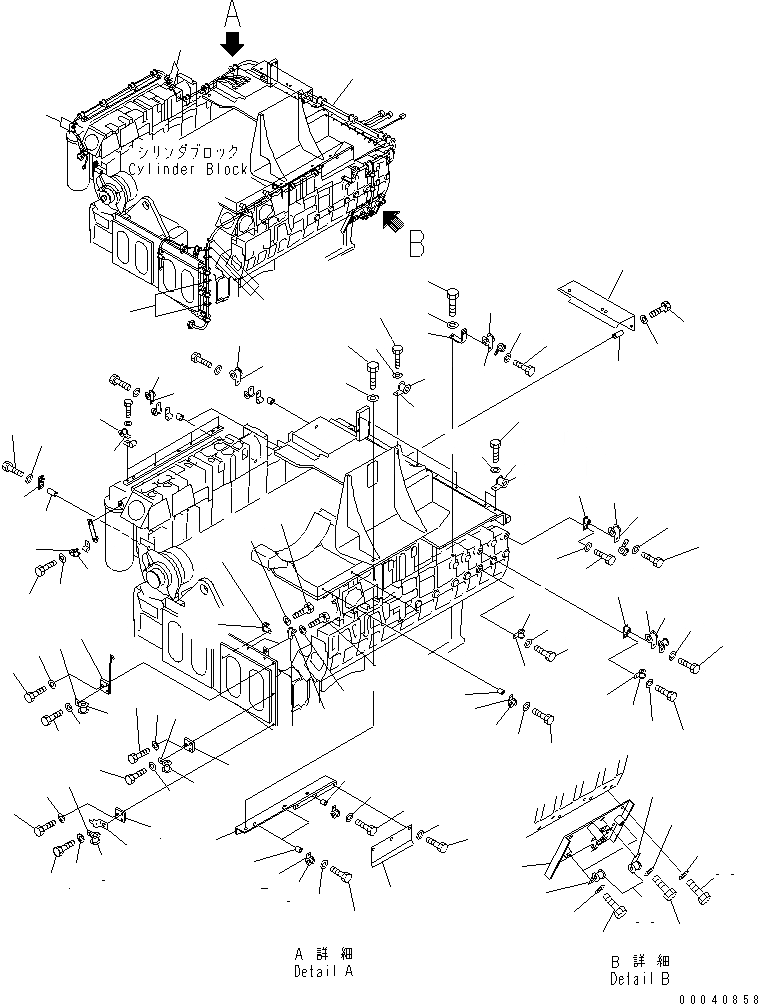 A

シリンダブロック
Cylinder Block

B

A 詳 細
Detail A

B 詳 細
Detail B

00040858