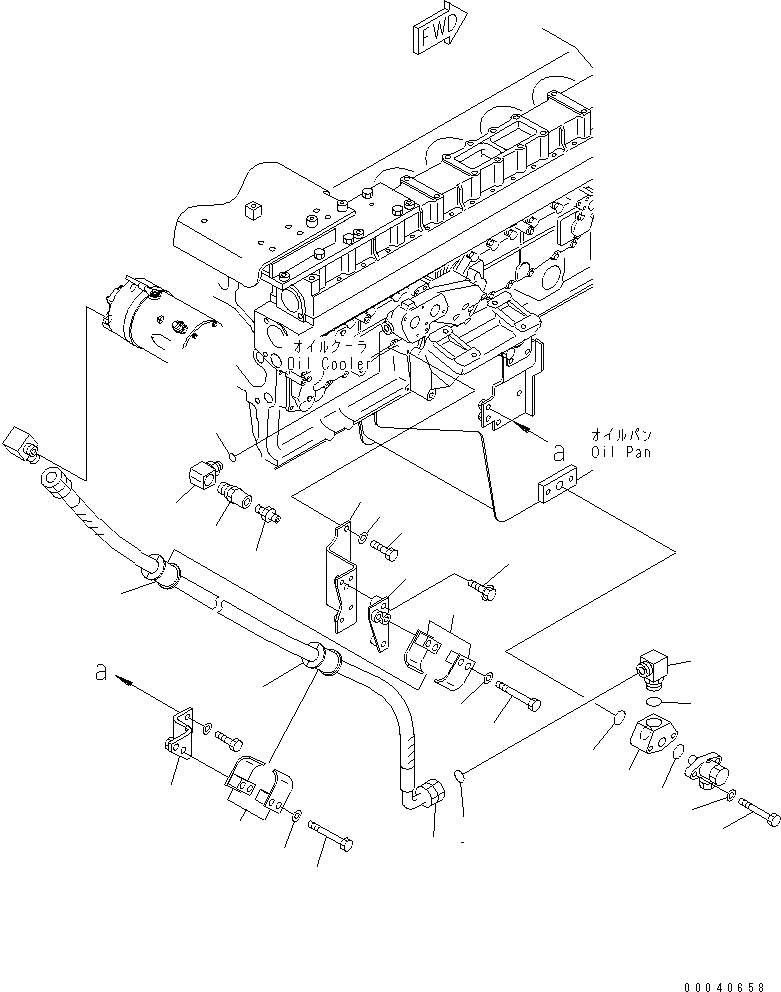 FWD

オイルクーラ
Oil Cooler

オイルパン
Oil Pan

a

a

00040658