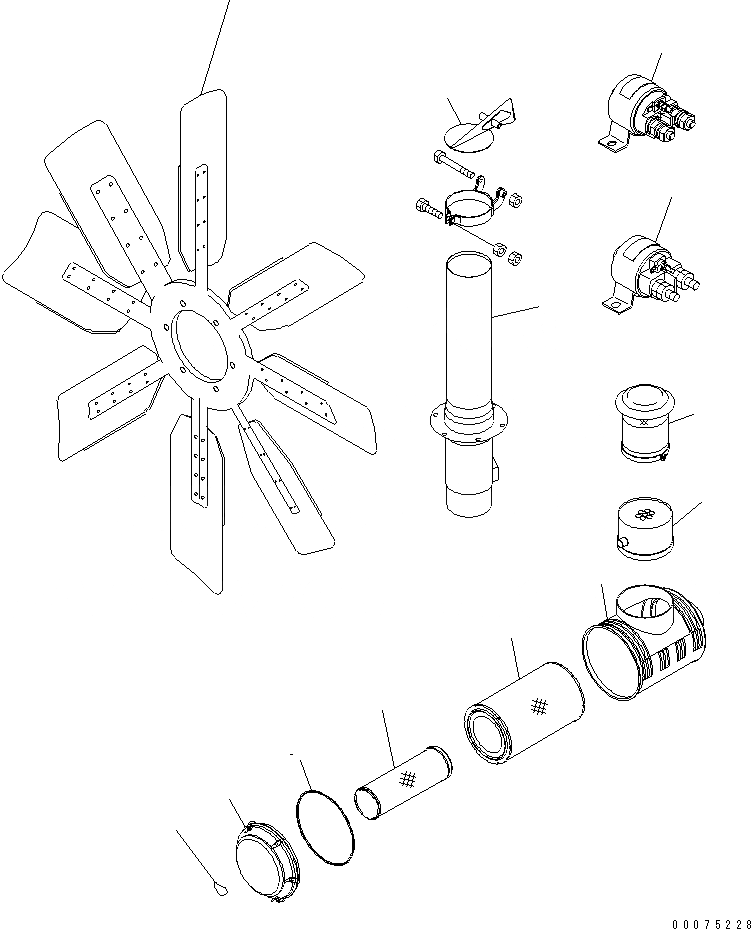 00075228